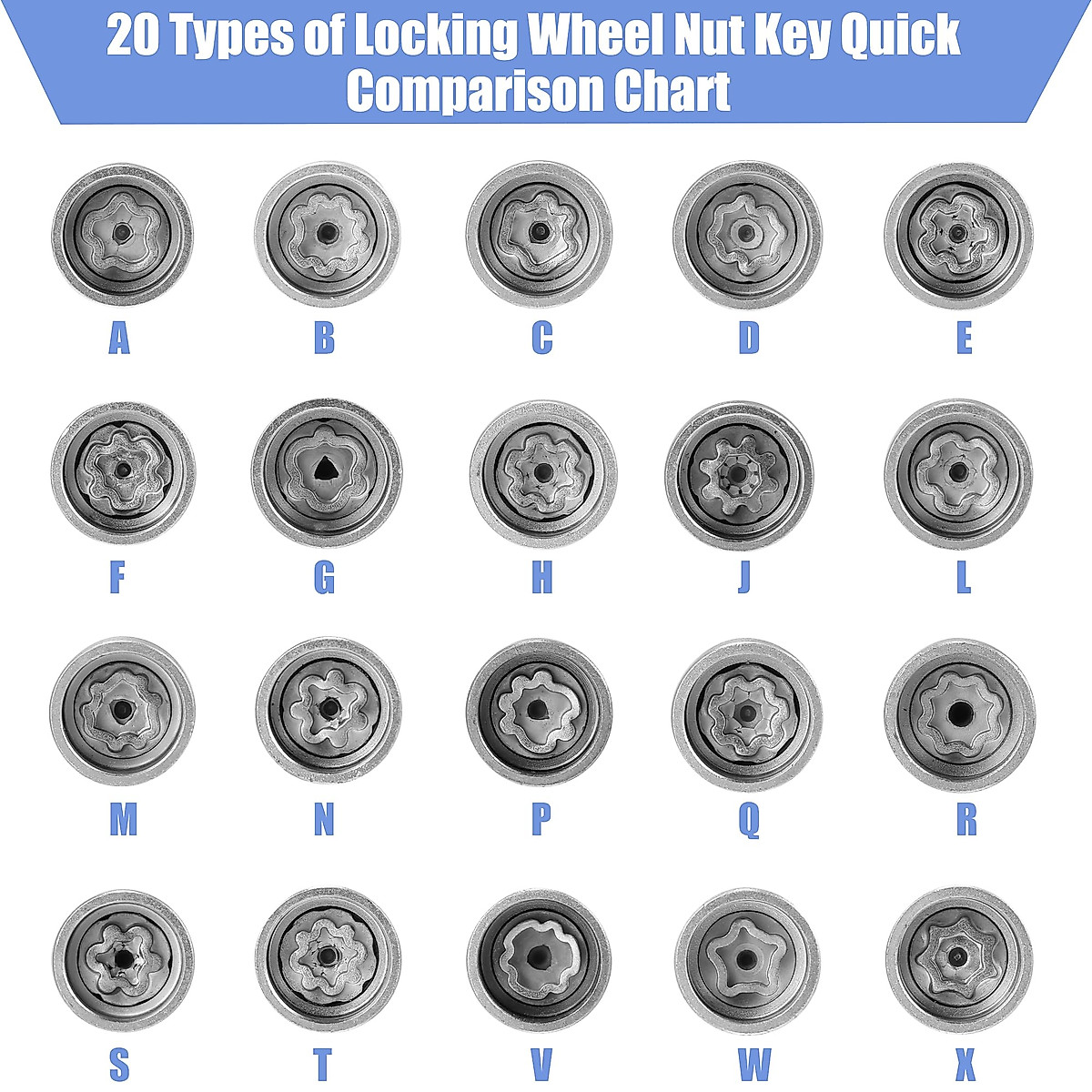 20 Types of Locking Wheel Nut Key Quick Comparison Chart

A B C D E

F G H J L

M N P Q R

S T V W X