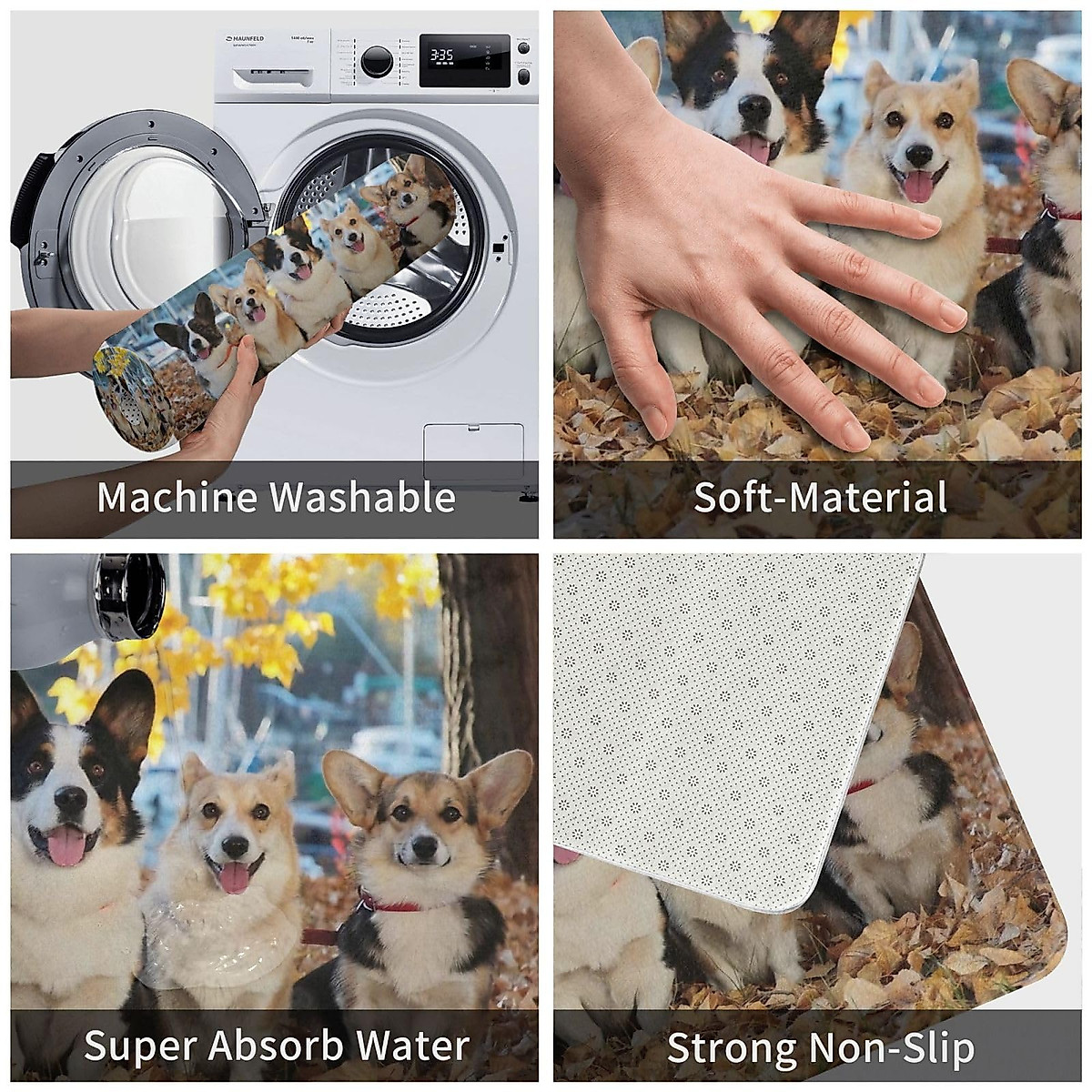 MAUNFELD

3:35

Machine Washable

Soft-Material

Super Absorb Water

Strong Non-Slip