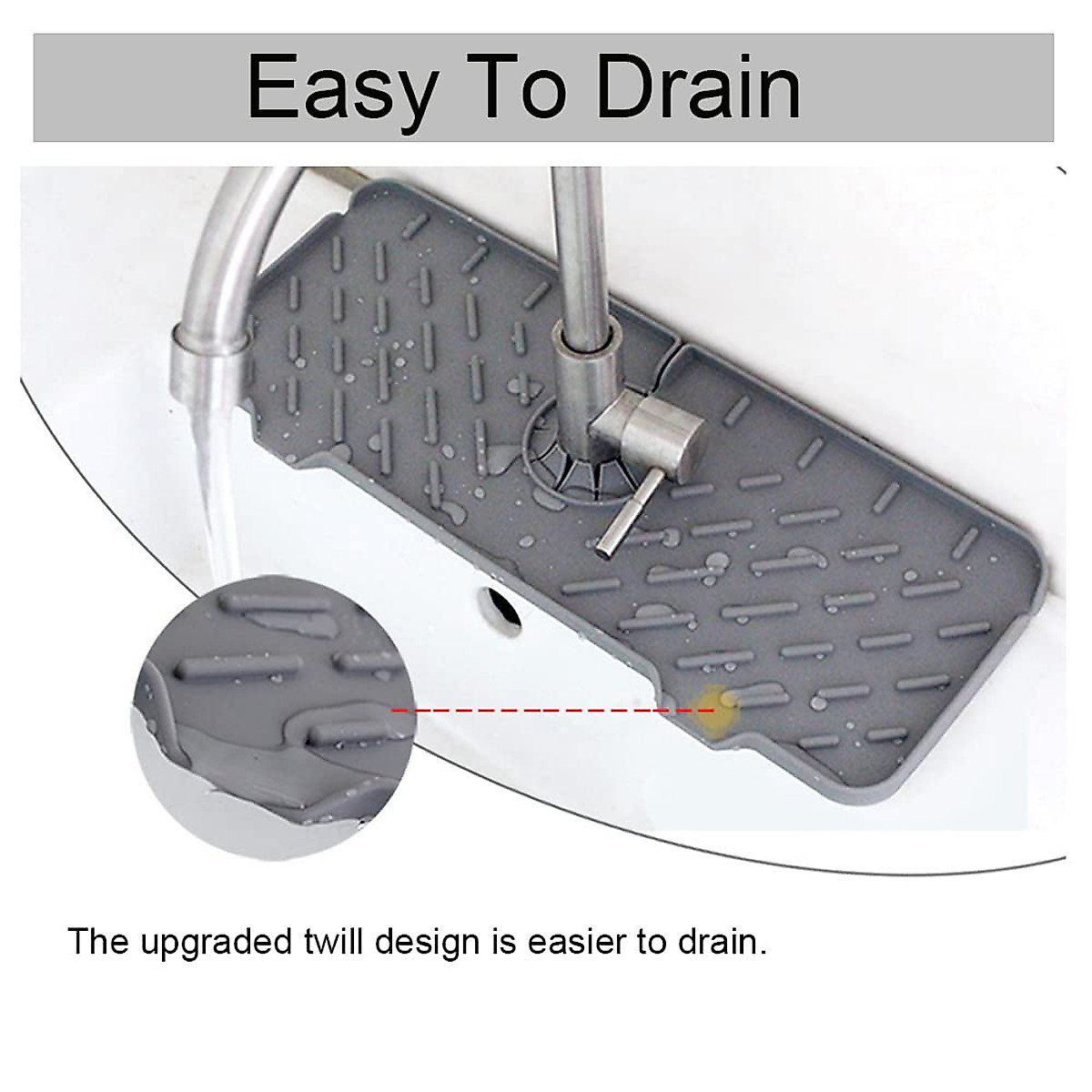 Easy To Drain

The upgraded twill design is easier to drain.