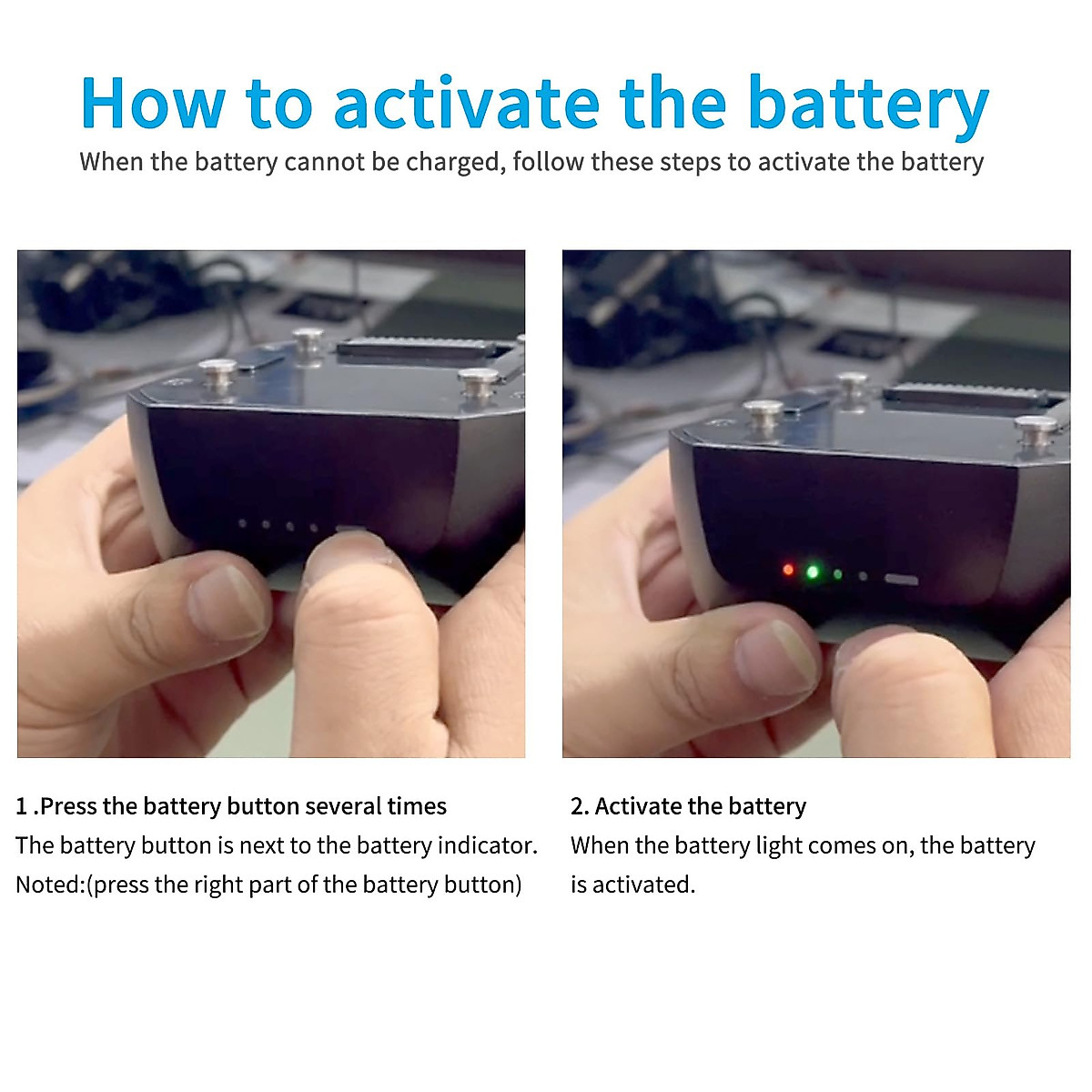 How to activate the battery

When the battery cannot be charged, follow these steps to activate the battery

1 .Press the battery button several times
The battery button is next to the battery indicator.
Noted:(press the right part of the battery button)

2. Activate the battery
When the battery light comes on, the battery is activated.