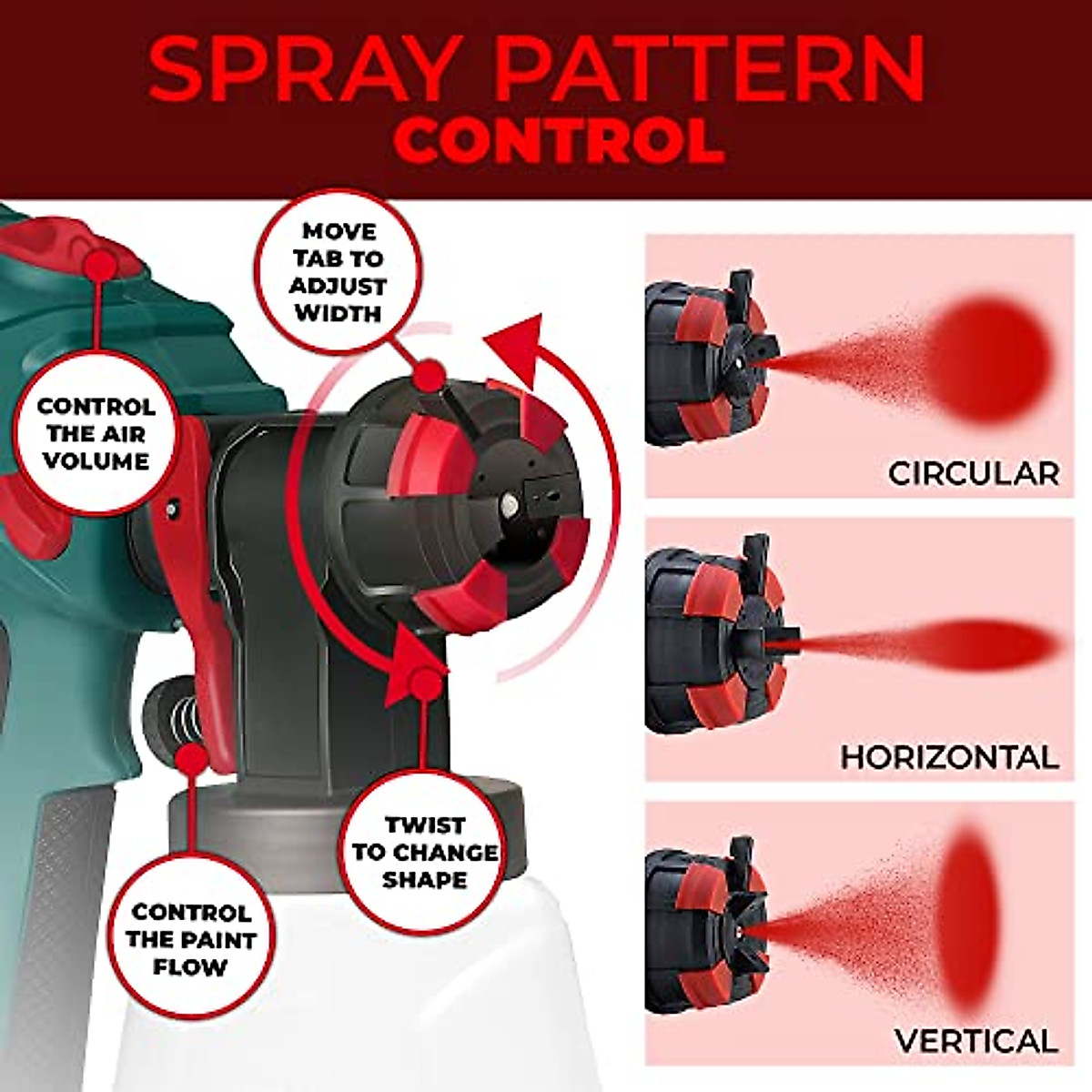 SPRAY PATTERN CONTROL

MOVE TAB TO ADJUST WIDTH

CONTROL THE AIR VOLUME

TWIST TO CHANGE SHAPE

CONTROL THE PAINT FLOW

CIRCULAR

HORIZONTAL

VERTICAL