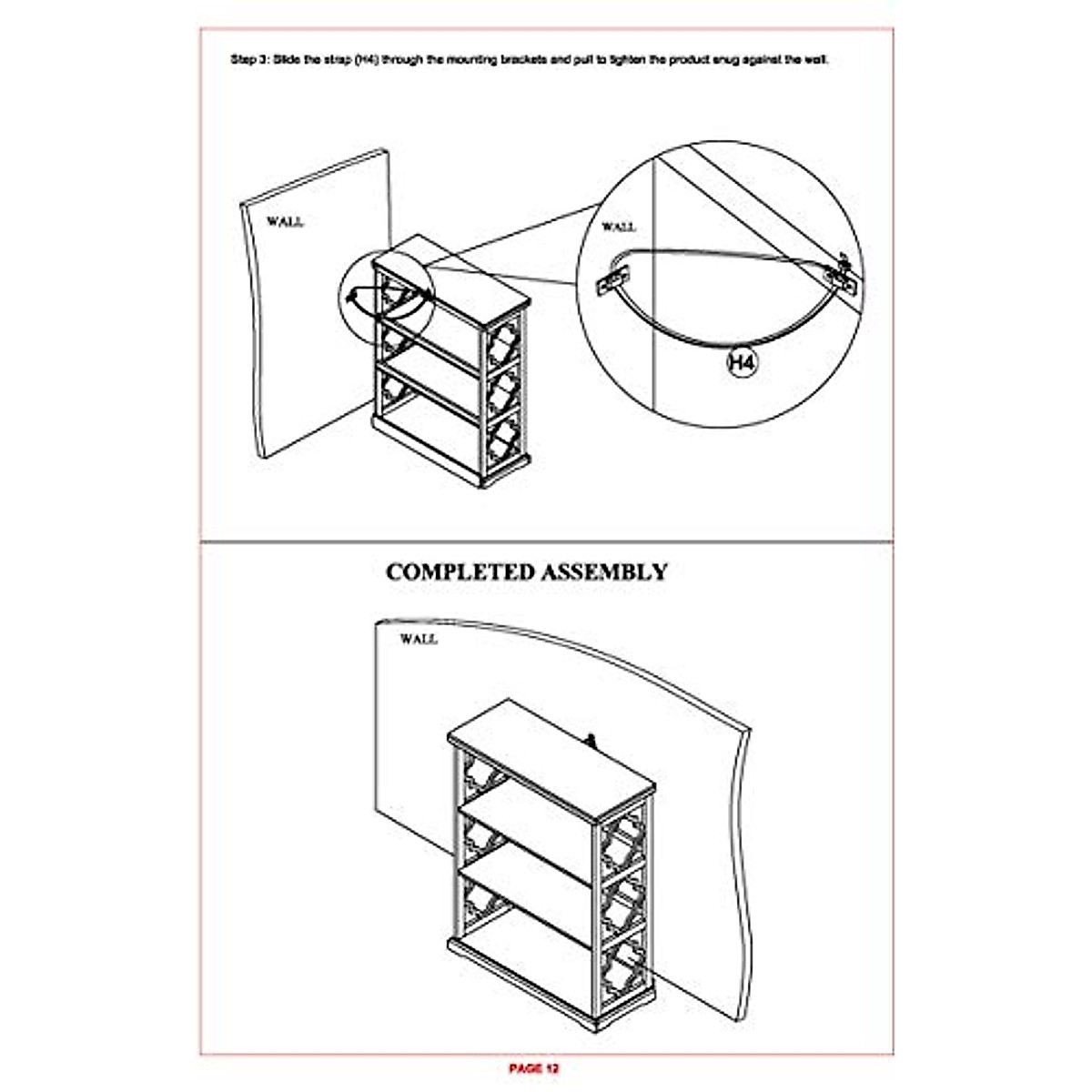 Step 3: Slide the strap (H4) through the mounting brackets and pull to tighten the product snug against the wall.

WALL

WALL

H4

COMPLETED ASSEMBLY

WALL

PAGE 12