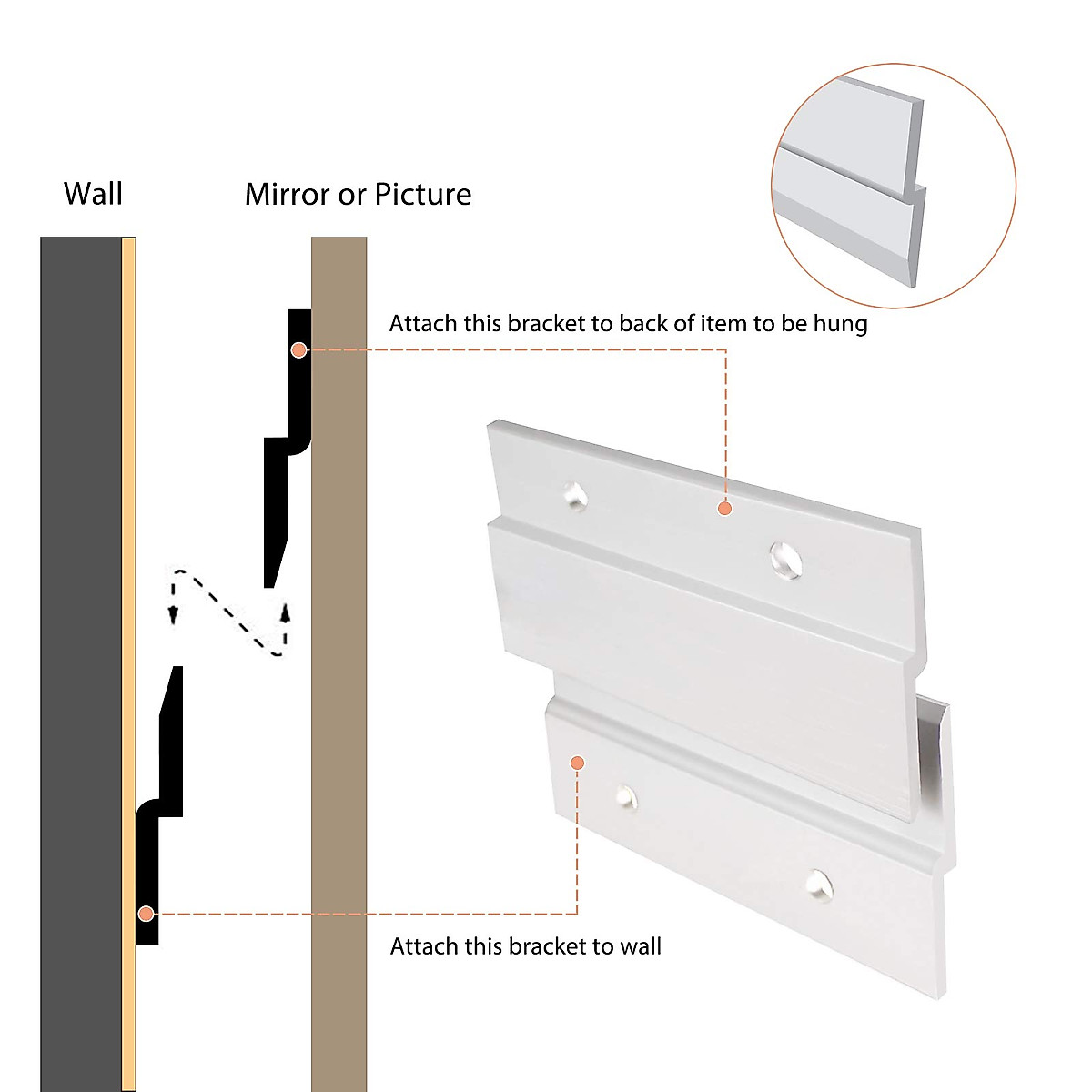 Wall

Mirror or Picture

Attach this bracket to back of item to be hung

Attach this bracket to wall