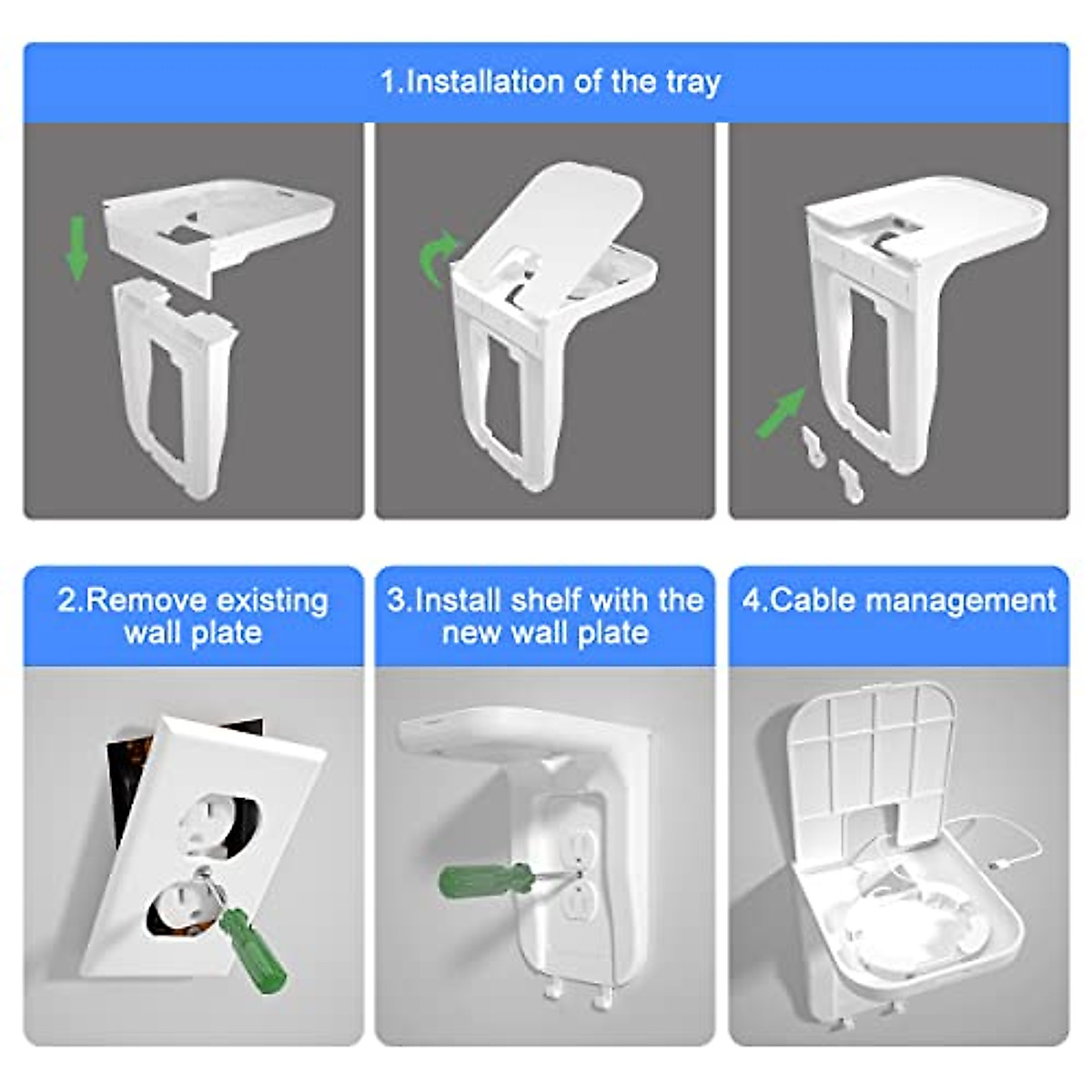 1.Installation of the tray

2.Remove existing wall plate

3.Install shelf with the new wall plate

4.Cable management