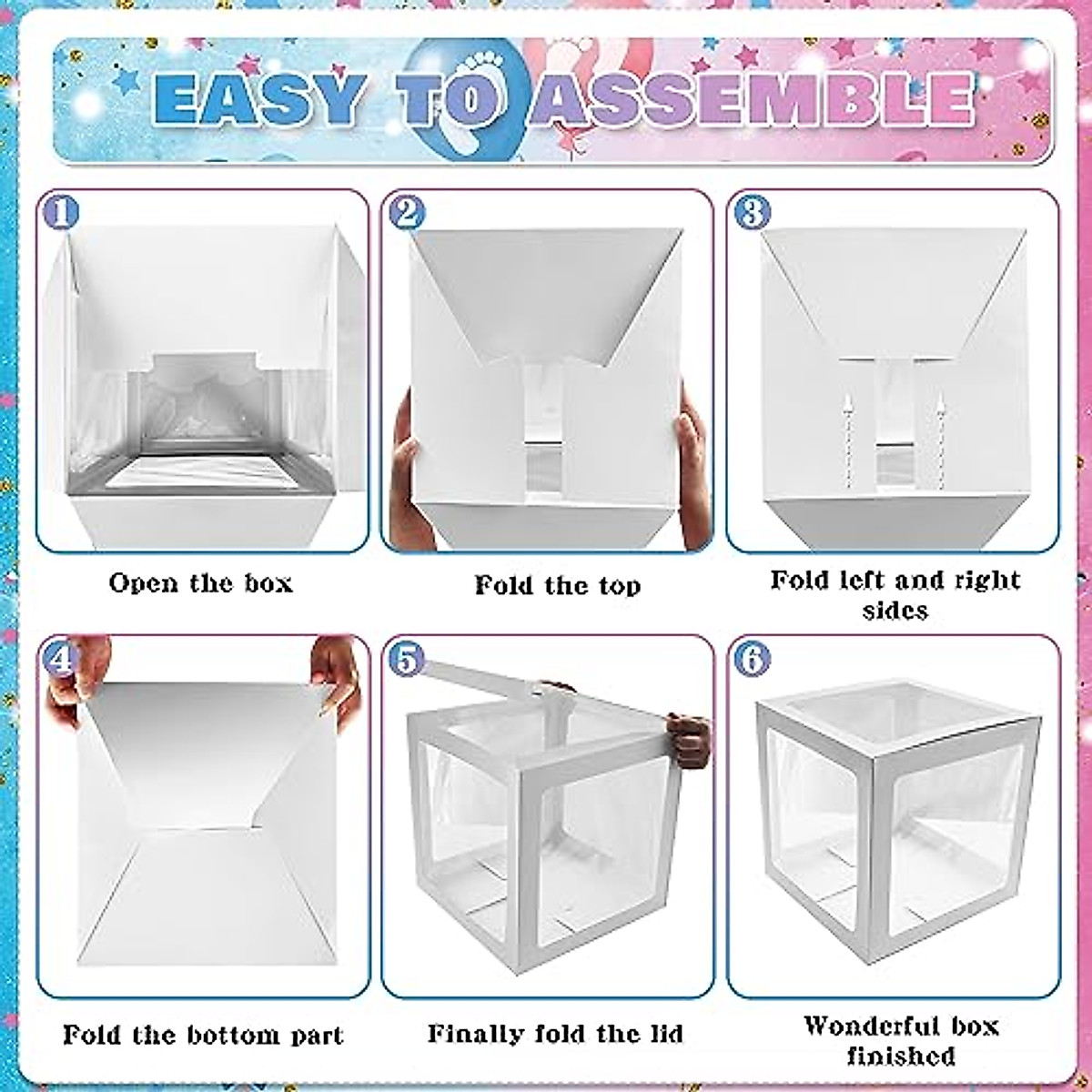 EASY TO ASSEMBLE

1

Open the box

2

Fold the top

3

Fold left and right sides

4

Fold the bottom part

5

Finally fold the lid

6

Wonderful box finished