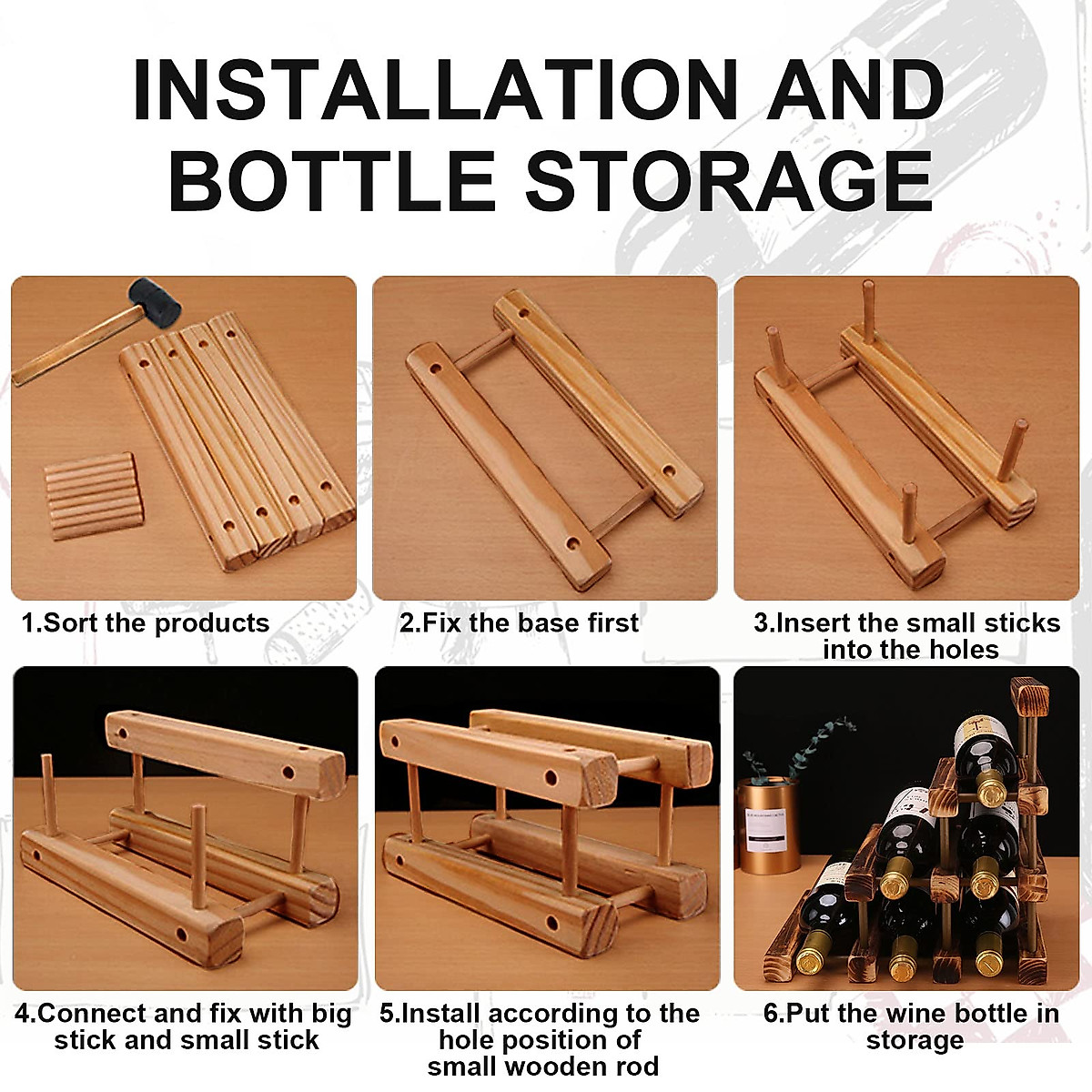 INSTALLATION AND BOTTLE STORAGE

1.Sort the products

2.Fix the base first

3.Insert the small sticks into the holes

4.Connect and fix with big stick and small stick

5.Install according to the hole position of small wooden rod

6.Put the wine bottle in storage