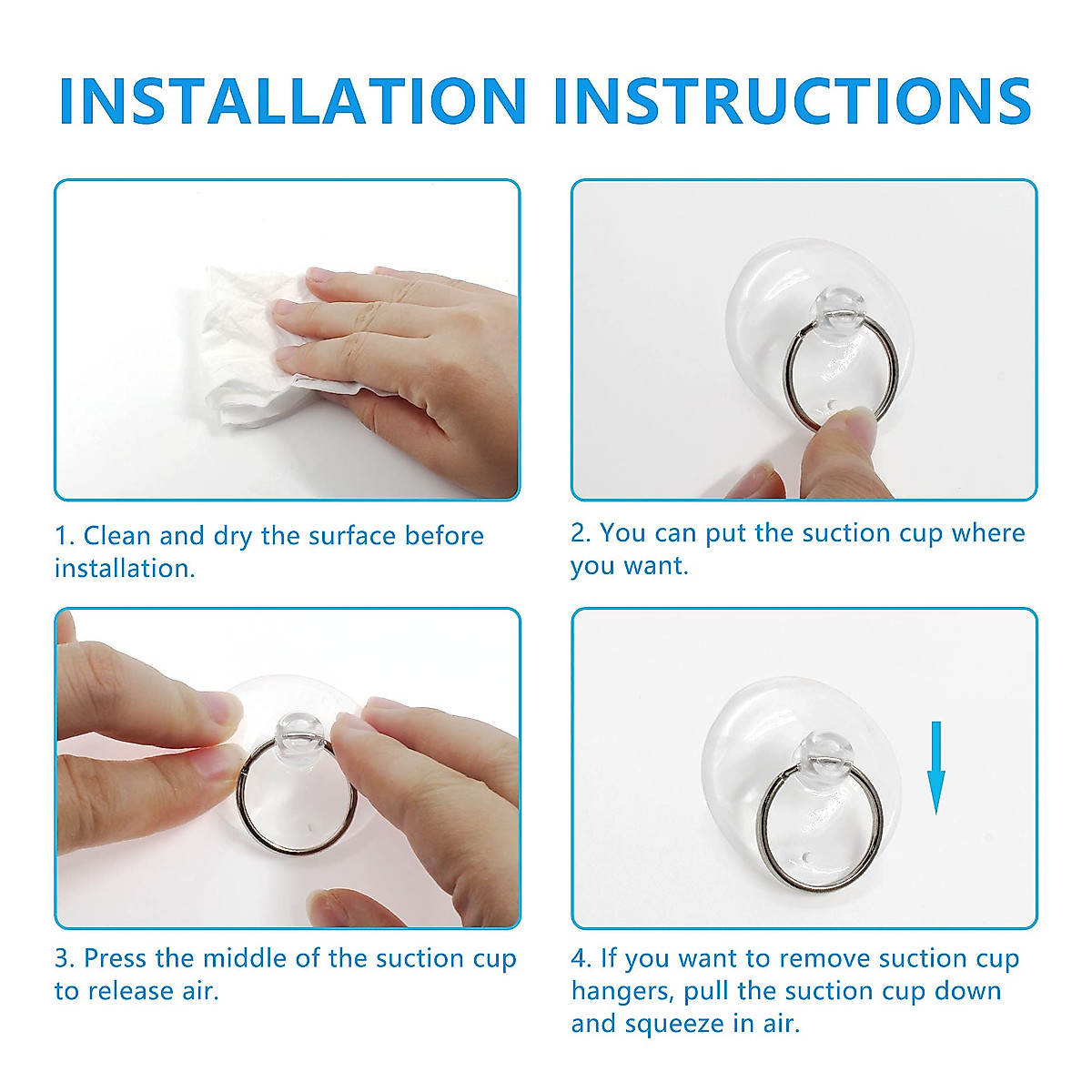 INSTALLATION INSTRUCTIONS

1. Clean and dry the surface before installation.

2. You can put the suction cup where you want.

3. Press the middle of the suction cup to release air.

4. If you want to remove suction cup hangers, pull the suction cup down and squeeze in air.