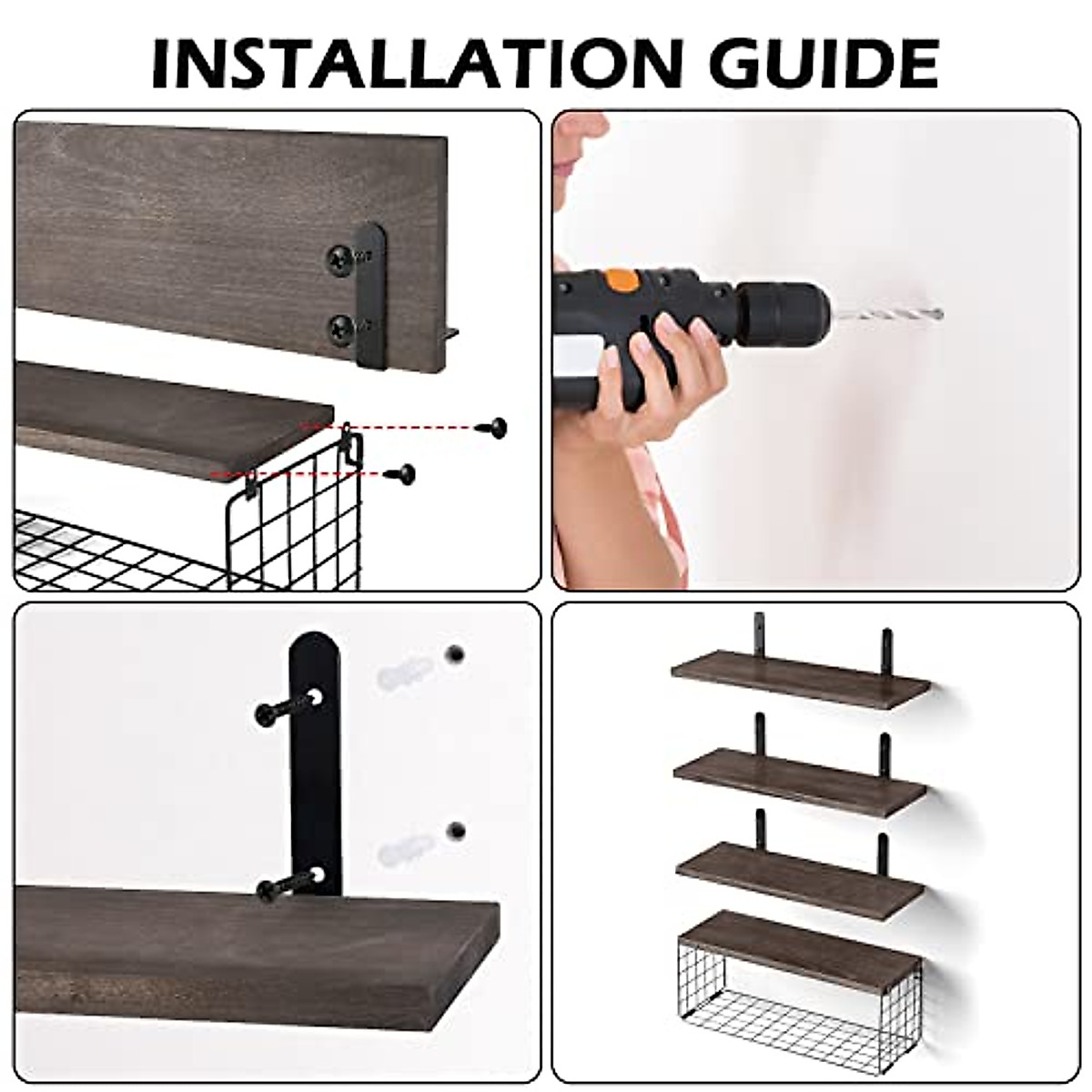 INSTALLATION GUIDE