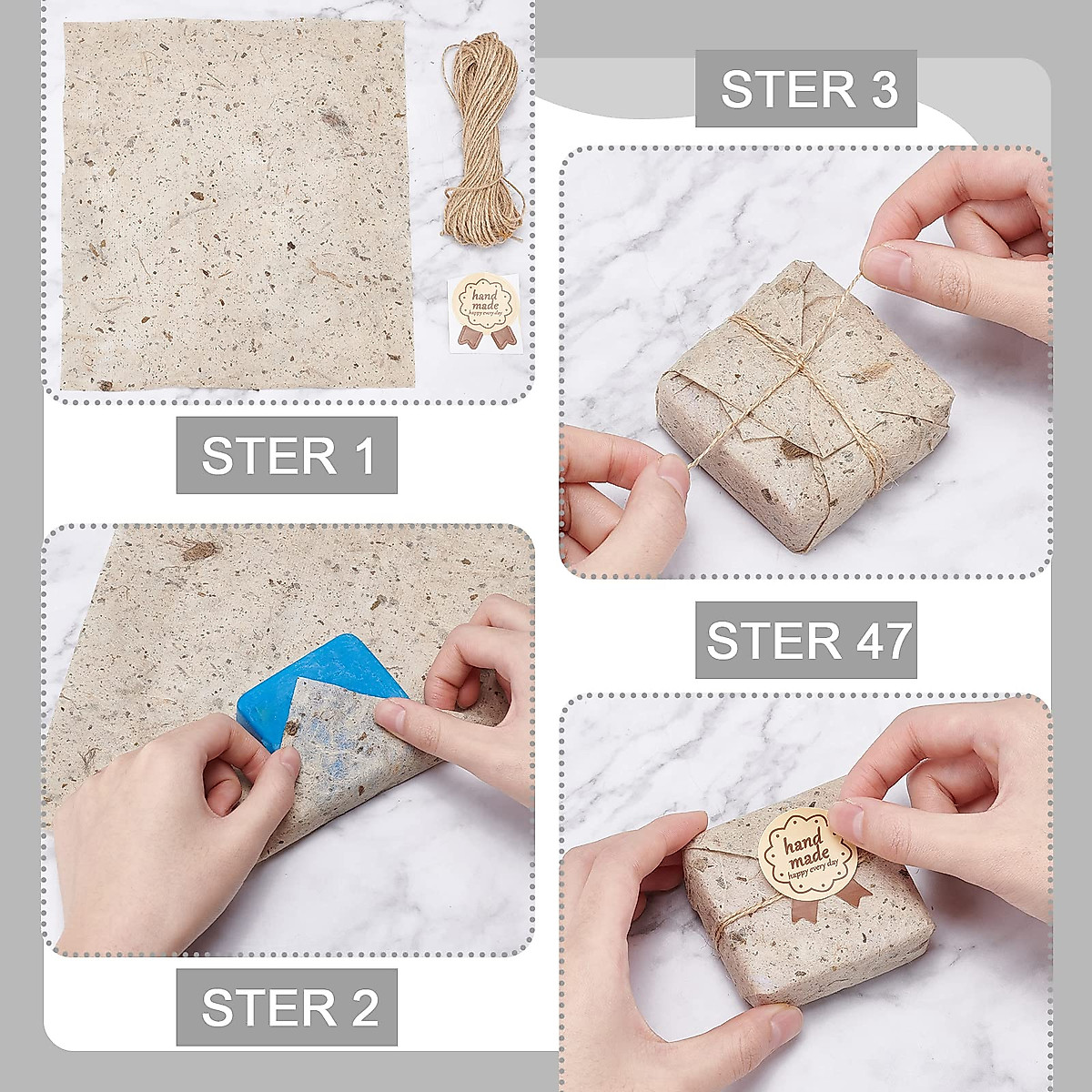 hand made happy every day

STER 1

STER 2

STER 3

STER 47

hand made happy every day