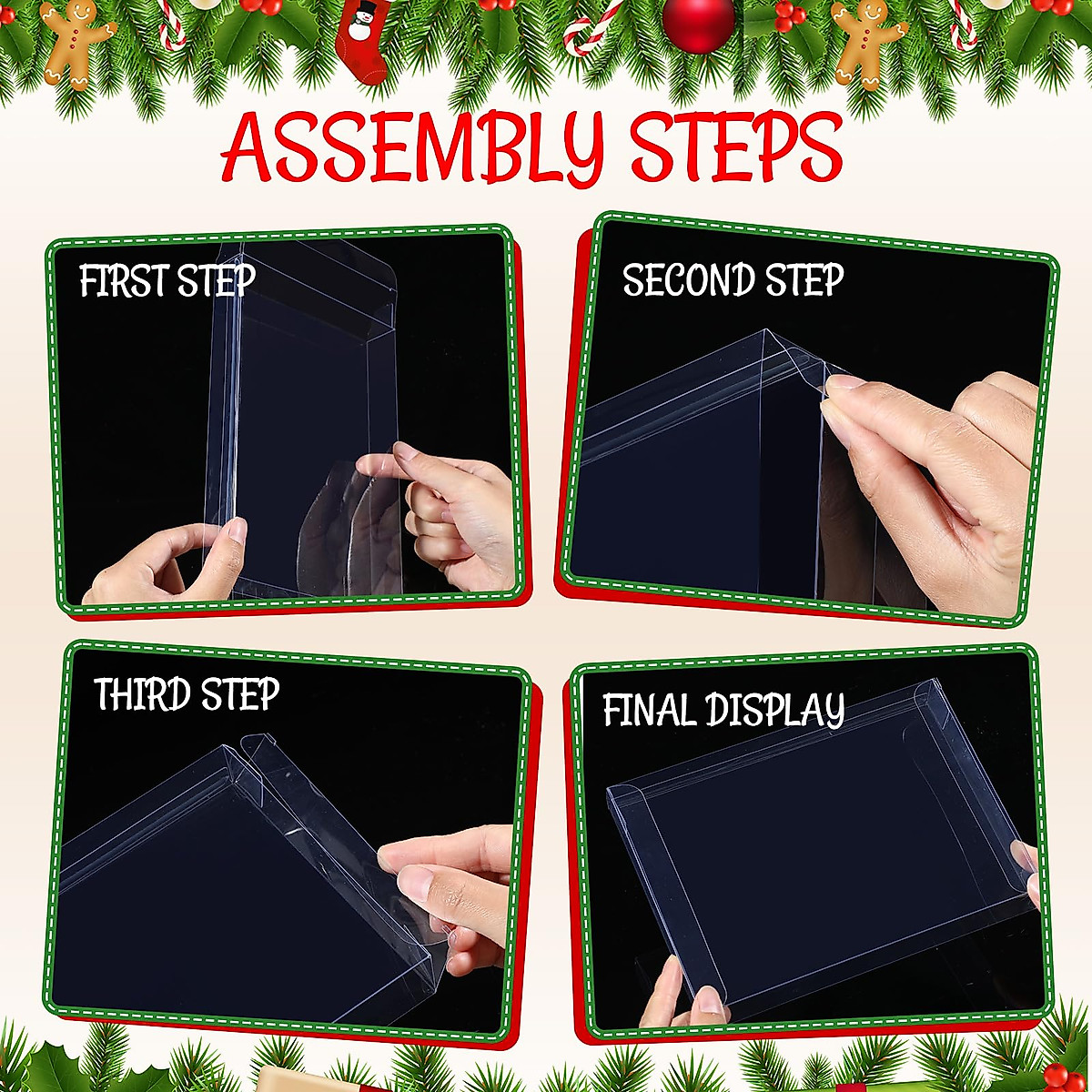 ASSEMBLY STEPS

FIRST STEP

SECOND STEP

THIRD STEP

FINAL DISPLAY