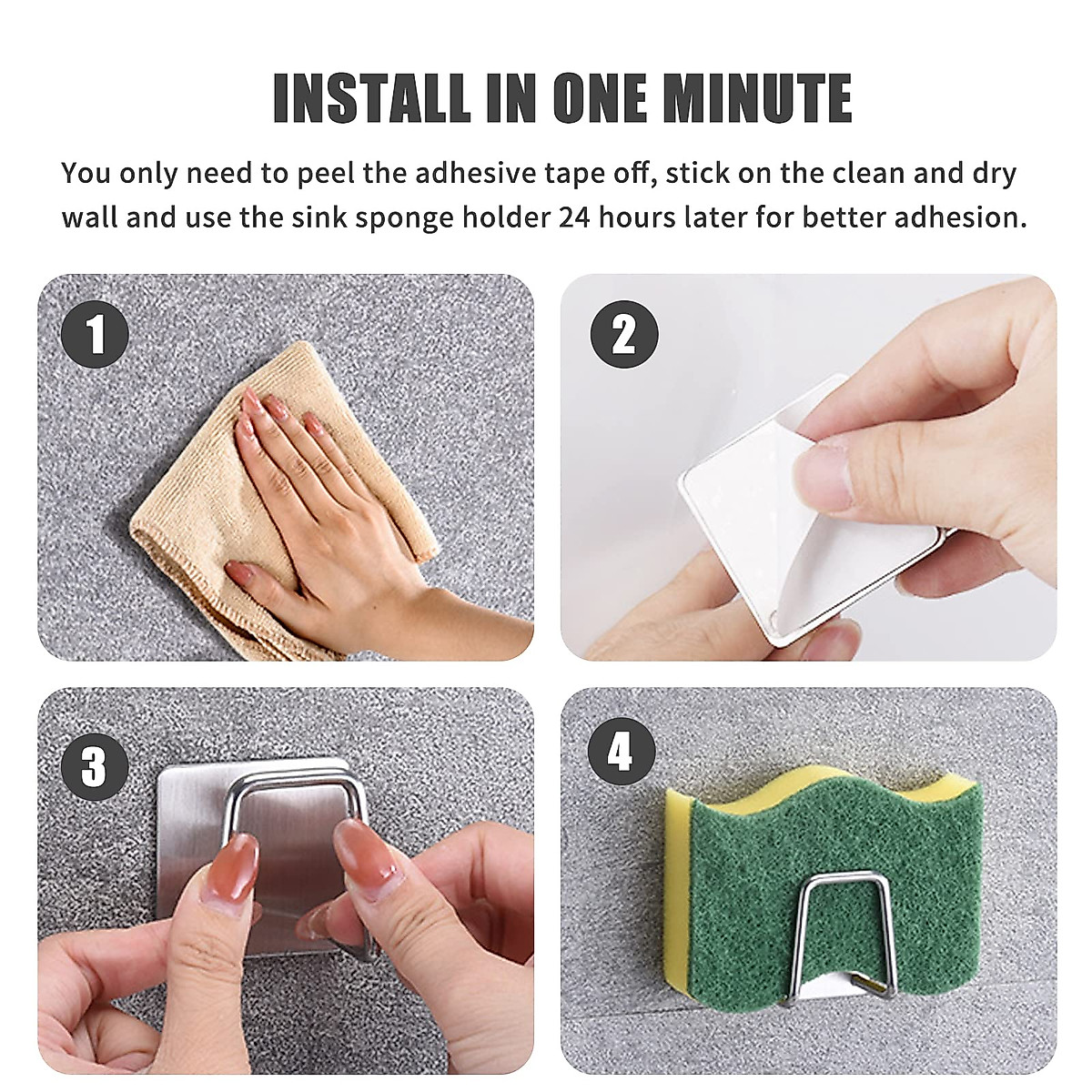 INSTALL IN ONE MINUTE

You only need to peel the adhesive tape off, stick on the clean and dry wall and use the sink sponge holder 24 hours later for better adhesion.

1

2

3

4