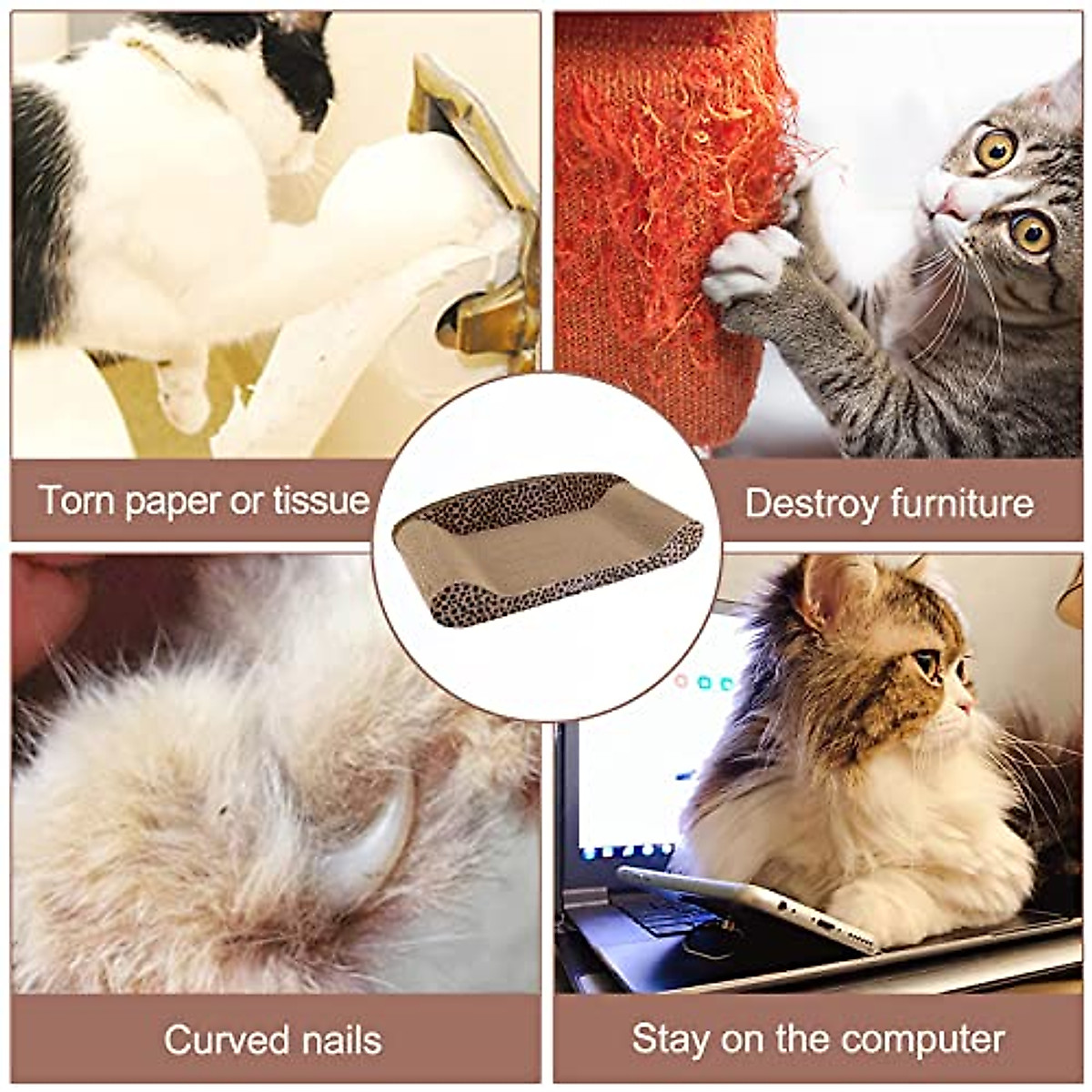 Torn paper or tissue

Destroy furniture

Curved nails

Stay on the computer