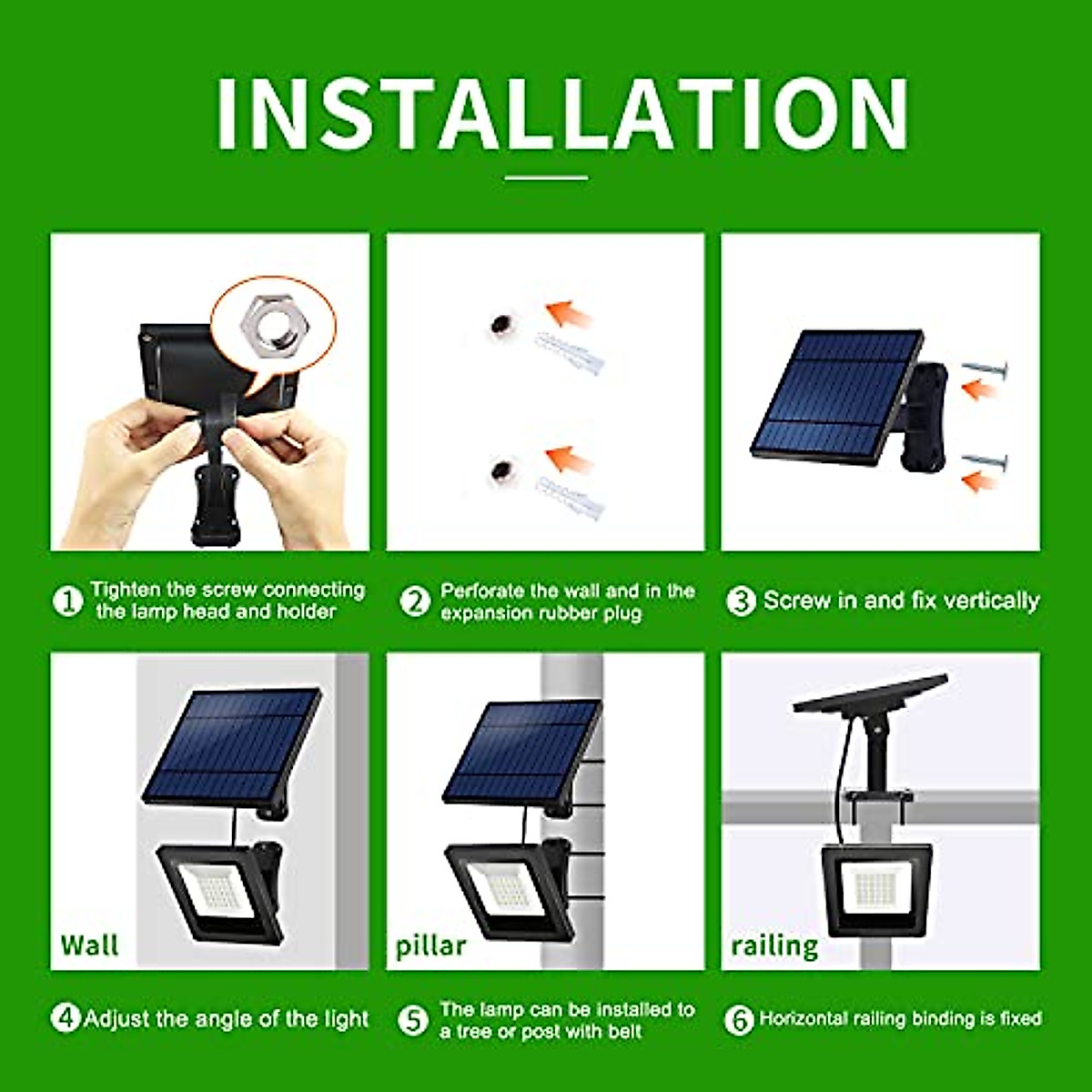 INSTALLATION

① Tighten the screw connecting the lamp head and holder

② Perforate the wall and in the expansion rubber plug

③ Screw in and fix vertically

Wall

pillar

railing

④ Adjust the angle of the light

⑤ The lamp can be installed to a tree or post with belt

⑥ Horizontal railing binding is fixed