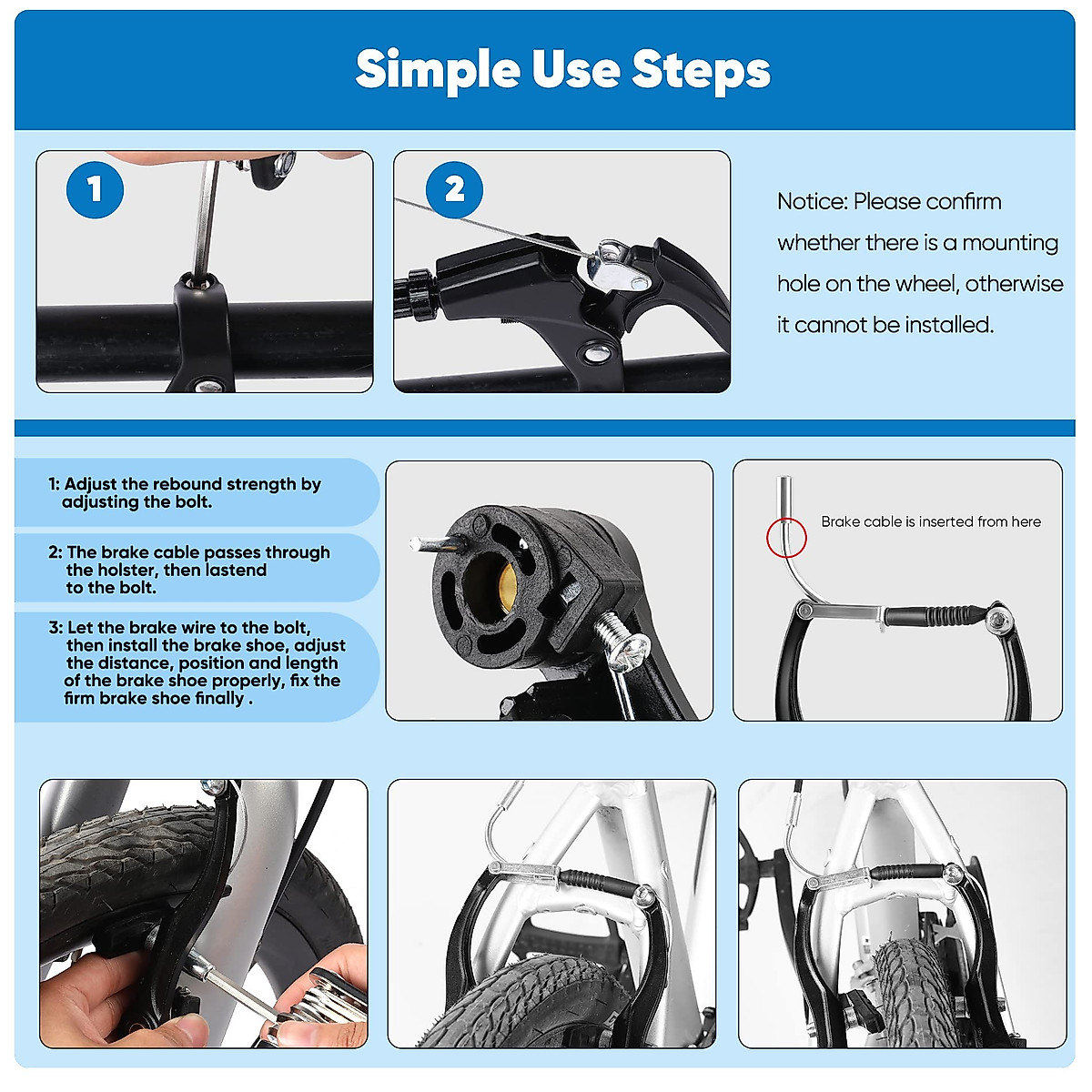 Simple Use Steps

1

2

Notice: Please confirm whether there is a mounting hole on the wheel, otherwise it cannot be installed.

1: Adjust the rebound strength by adjusting the bolt.

2: The brake cable passes through the holster, then lastend to the bolt.

3: Let the brake wire to the bolt, then install the brake shoe, adjust the distance, position and length of the brake shoe properly, fix the firm brake shoe finally .

Brake cable is inserted from here