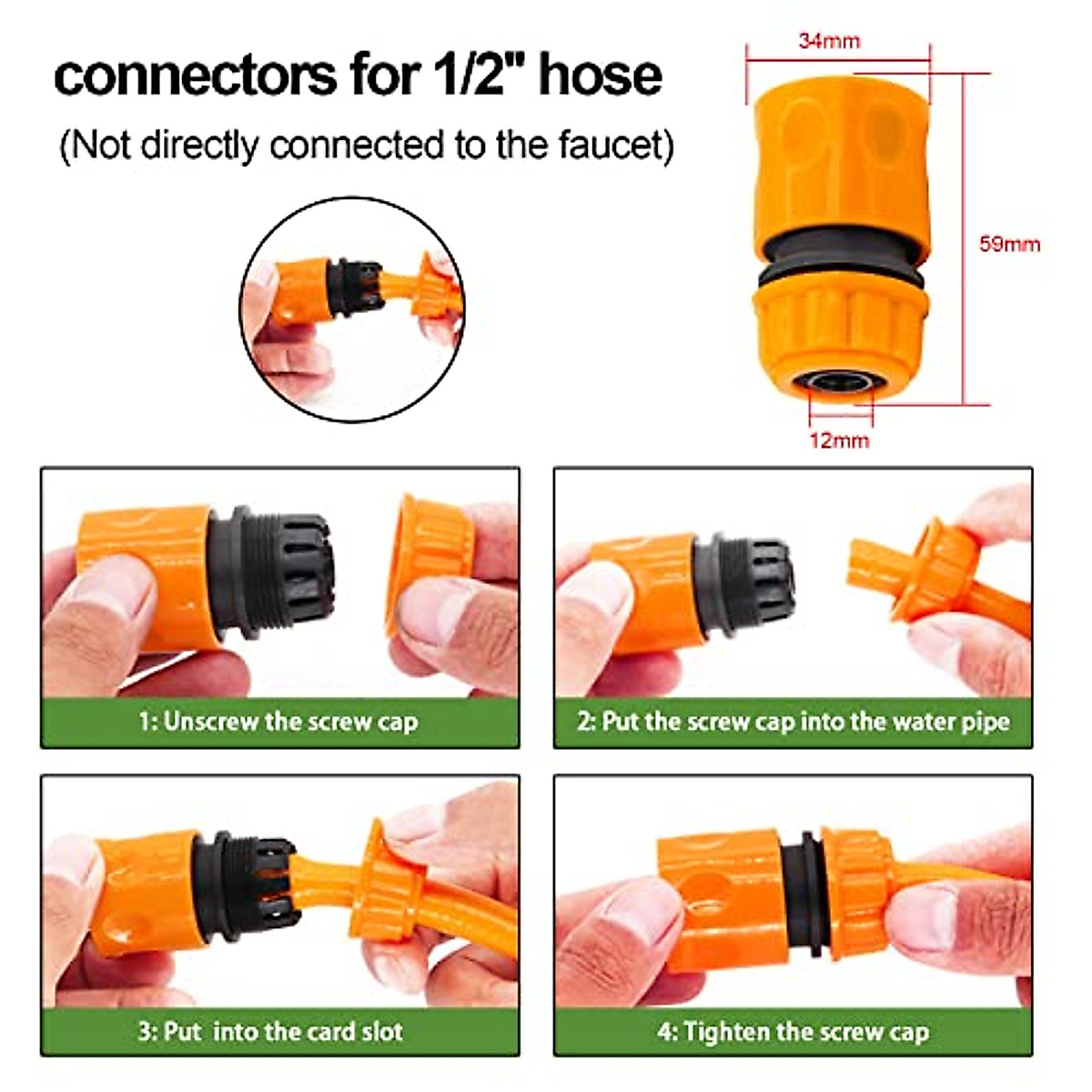 connectors for 1/2" hose
(Not directly connected to the faucet)

34mm
59mm
12mm

1: Unscrew the screw cap

2: Put the screw cap into the water pipe

3: Put into the card slot

4: Tighten the screw cap