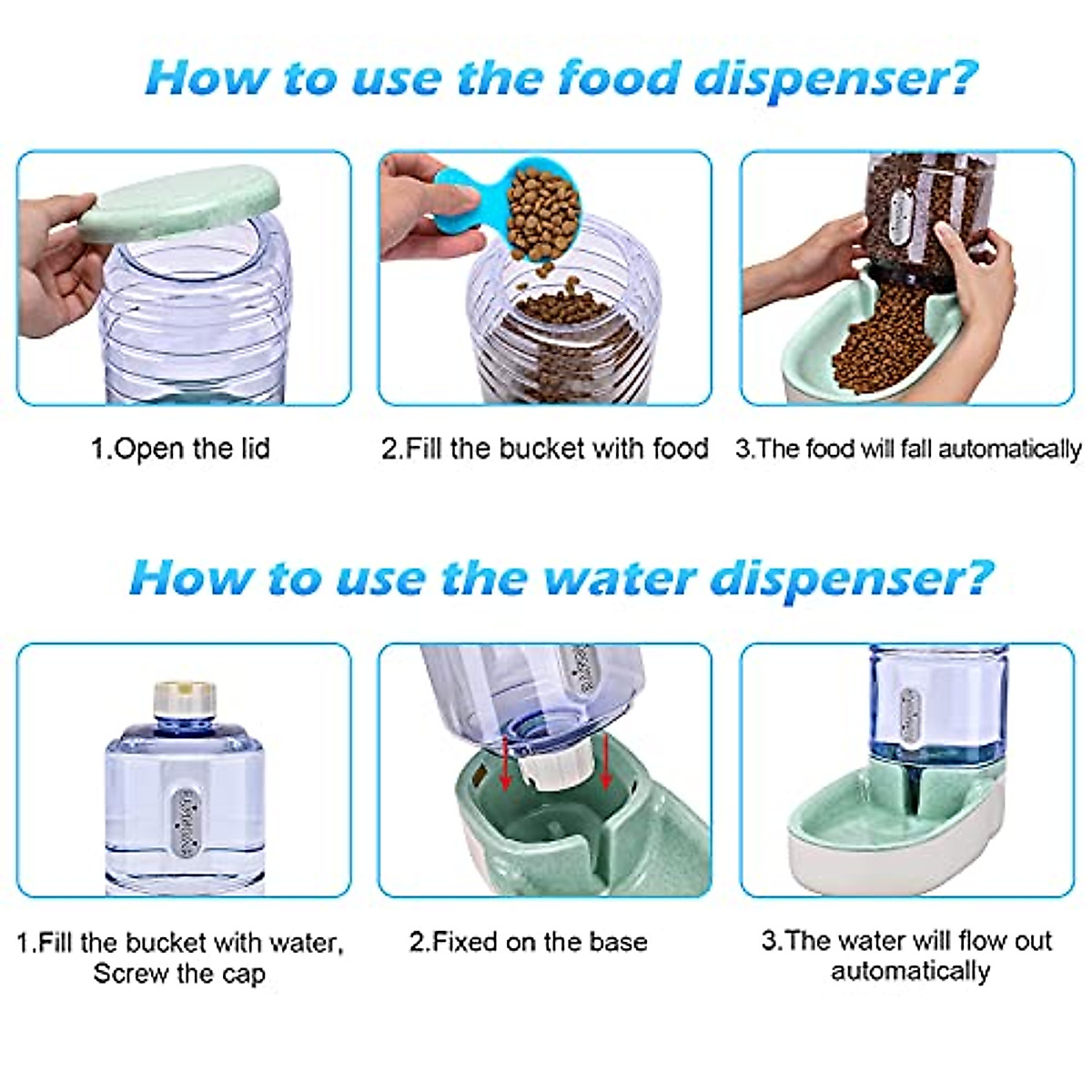 How to use the food dispenser?

1.Open the lid

2.Fill the bucket with food

3.The food will fall automatically

How to use the water dispenser?

1.Fill the bucket with water, Screw the cap

2.Fixed on the base

3.The water will flow out automatically