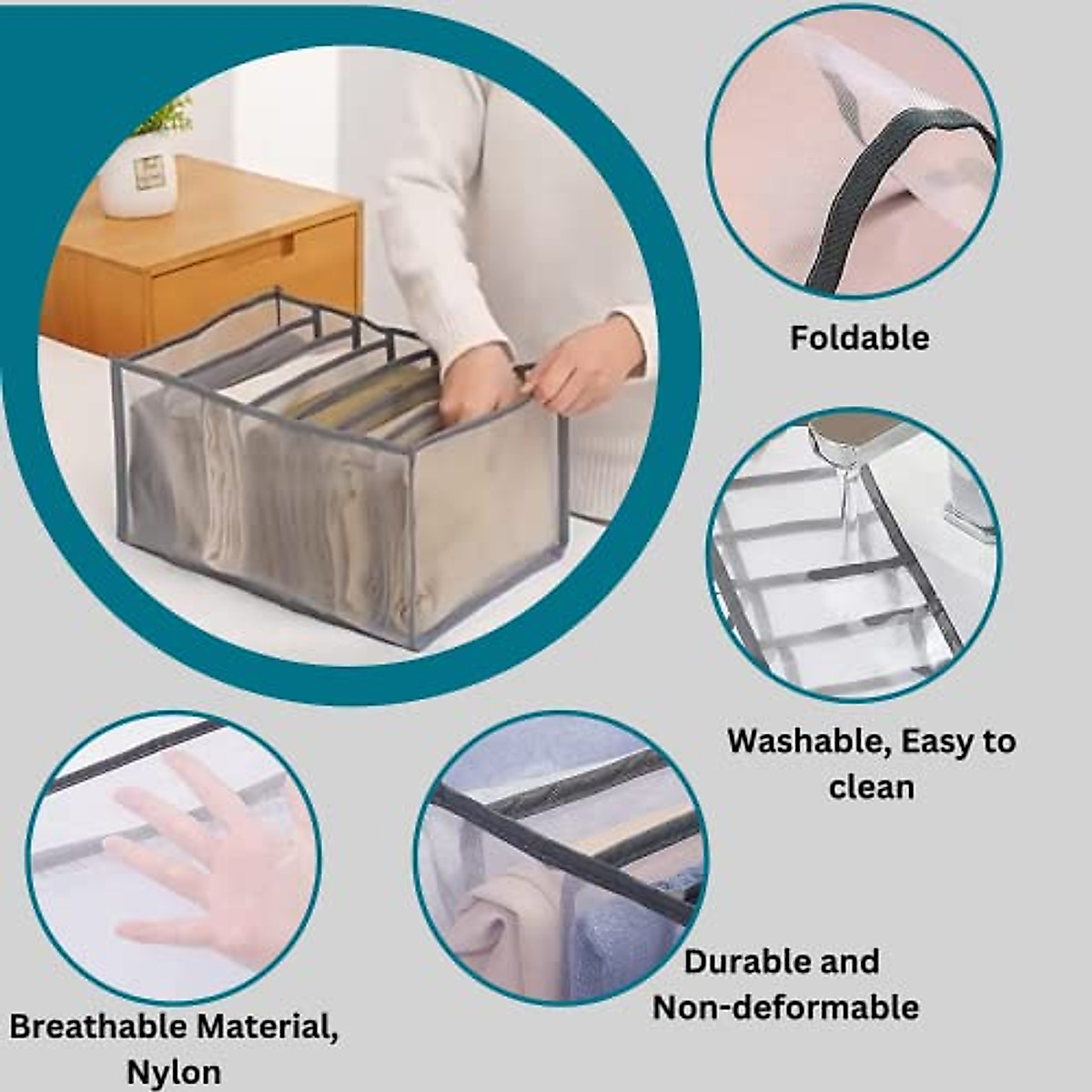 Foldable

Washable, Easy to clean

Durable and Non-deformable

Breathable Material, Nylon