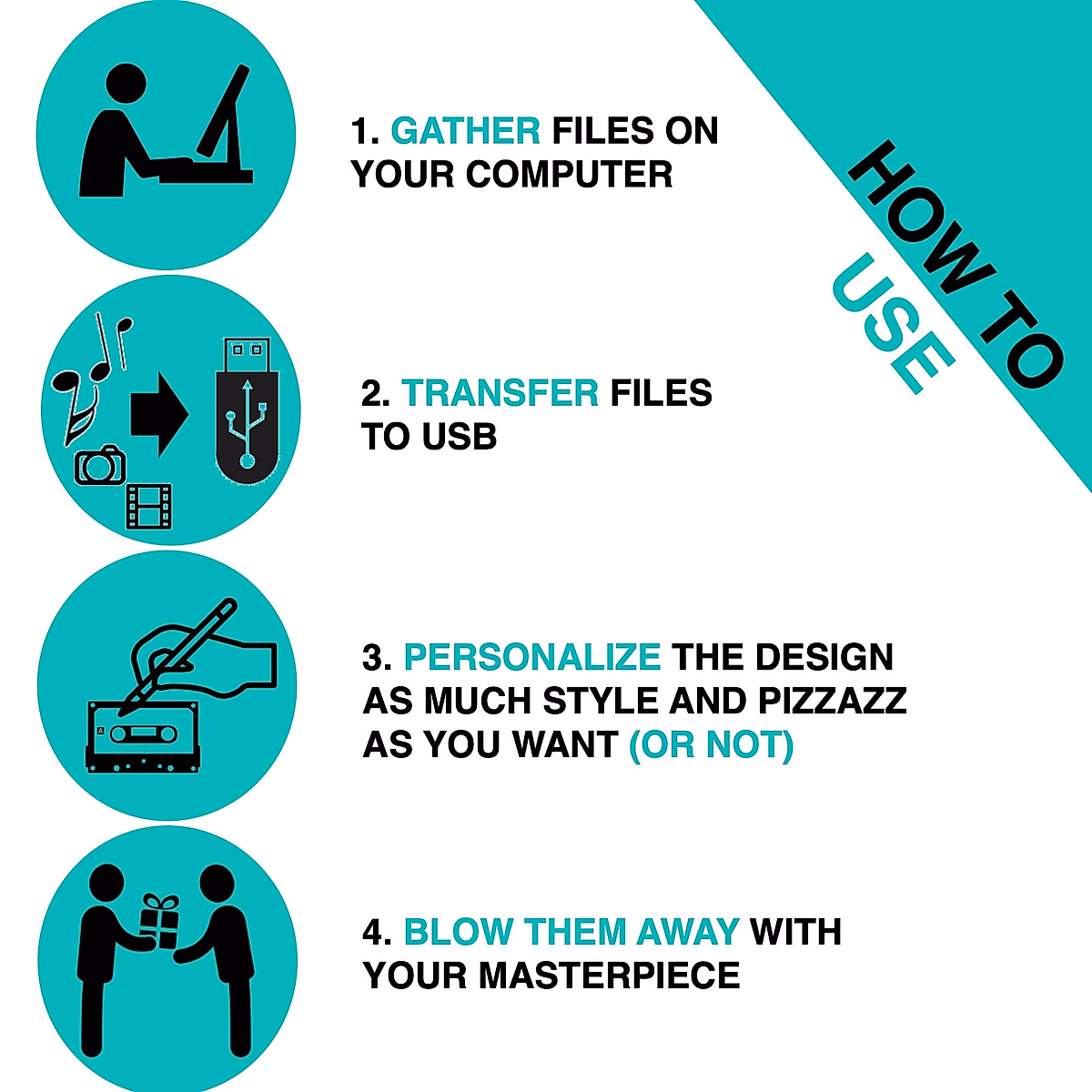 HOW TO USE

1. GATHER FILES ON YOUR COMPUTER

2. TRANSFER FILES TO USB

3. PERSONALIZE THE DESIGN AS MUCH STYLE AND PIZZAZZ AS YOU WANT (OR NOT)

4. BLOW THEM AWAY WITH YOUR MASTERPIECE