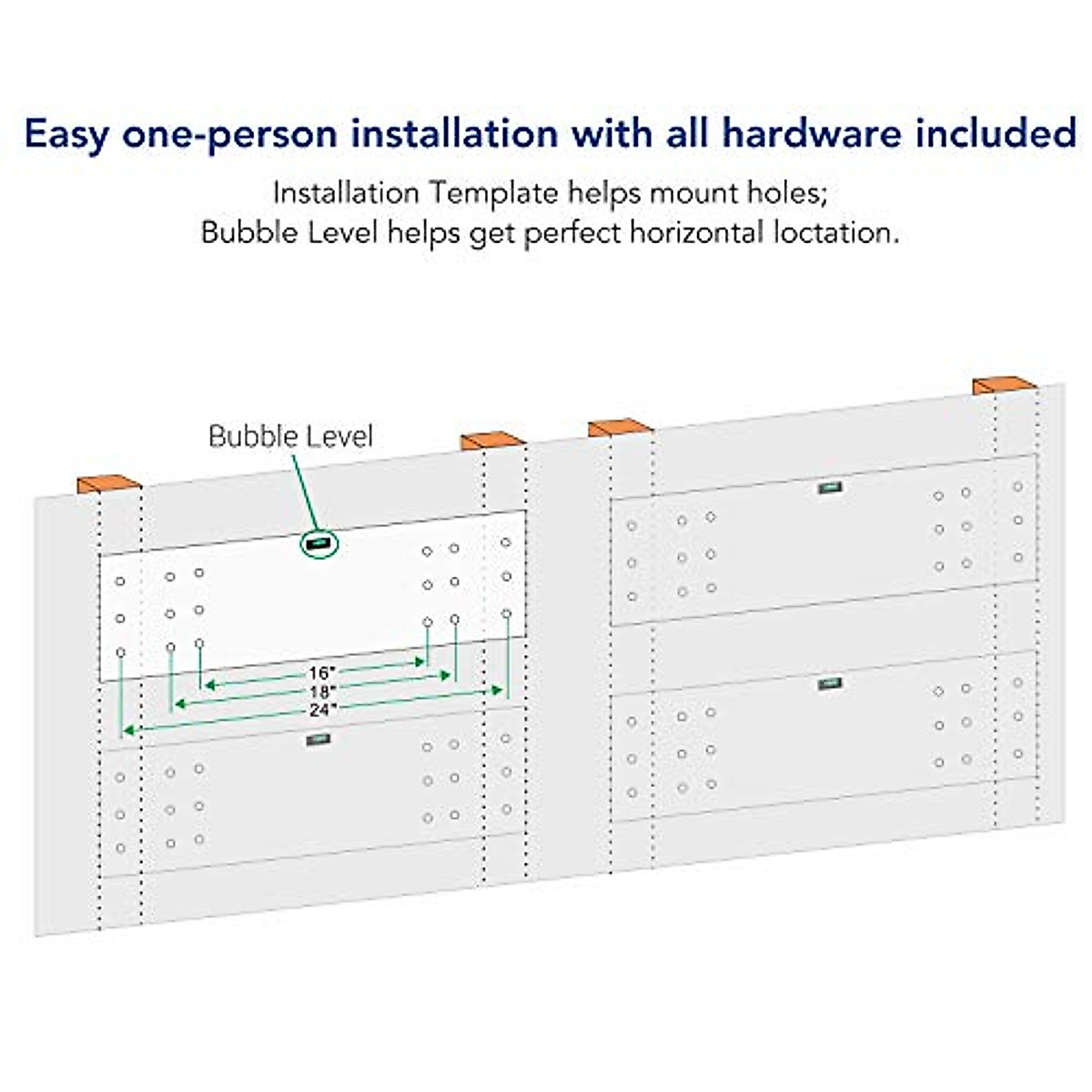 Easy one-person installation with all hardware included

Installation Template helps mount holes;
Bubble Level helps get perfect horizontal loctation.

Bubble Level

16"
18"
24"