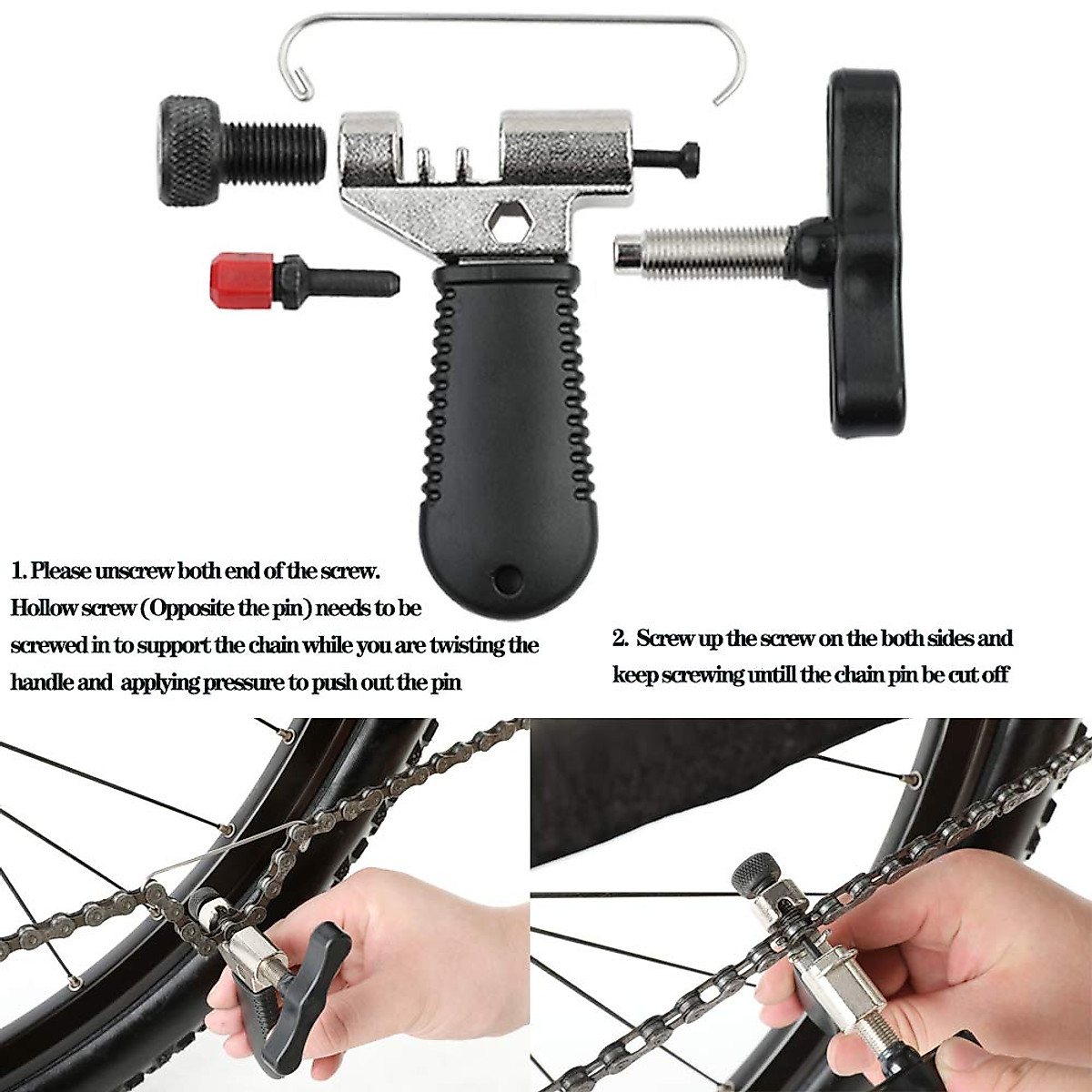 1. Please unscrew both end of the screw.
Hollow screw (Opposite the pin) needs to be screwed in to support the chain while you are twisting the handle and applying pressure to push out the pin

2. Screw up the screw on the both sides and keep screwing untill the chain pin be cut off