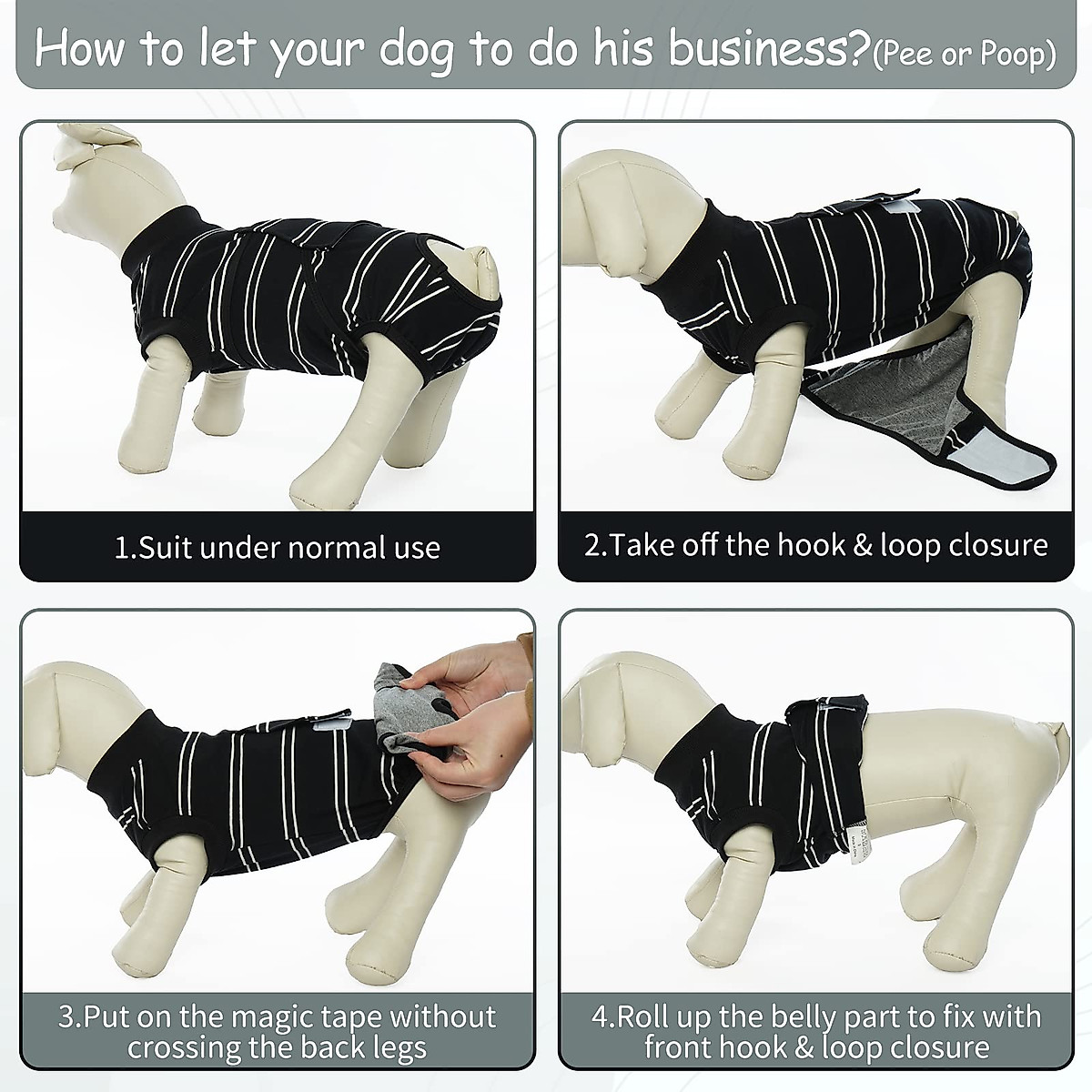 How to let your dog to do his business?(Pee or Poop)

1.Suit under normal use

2.Take off the hook & loop closure

3.Put on the magic tape without crossing the back legs

4.Roll up the belly part to fix with front hook & loop closure