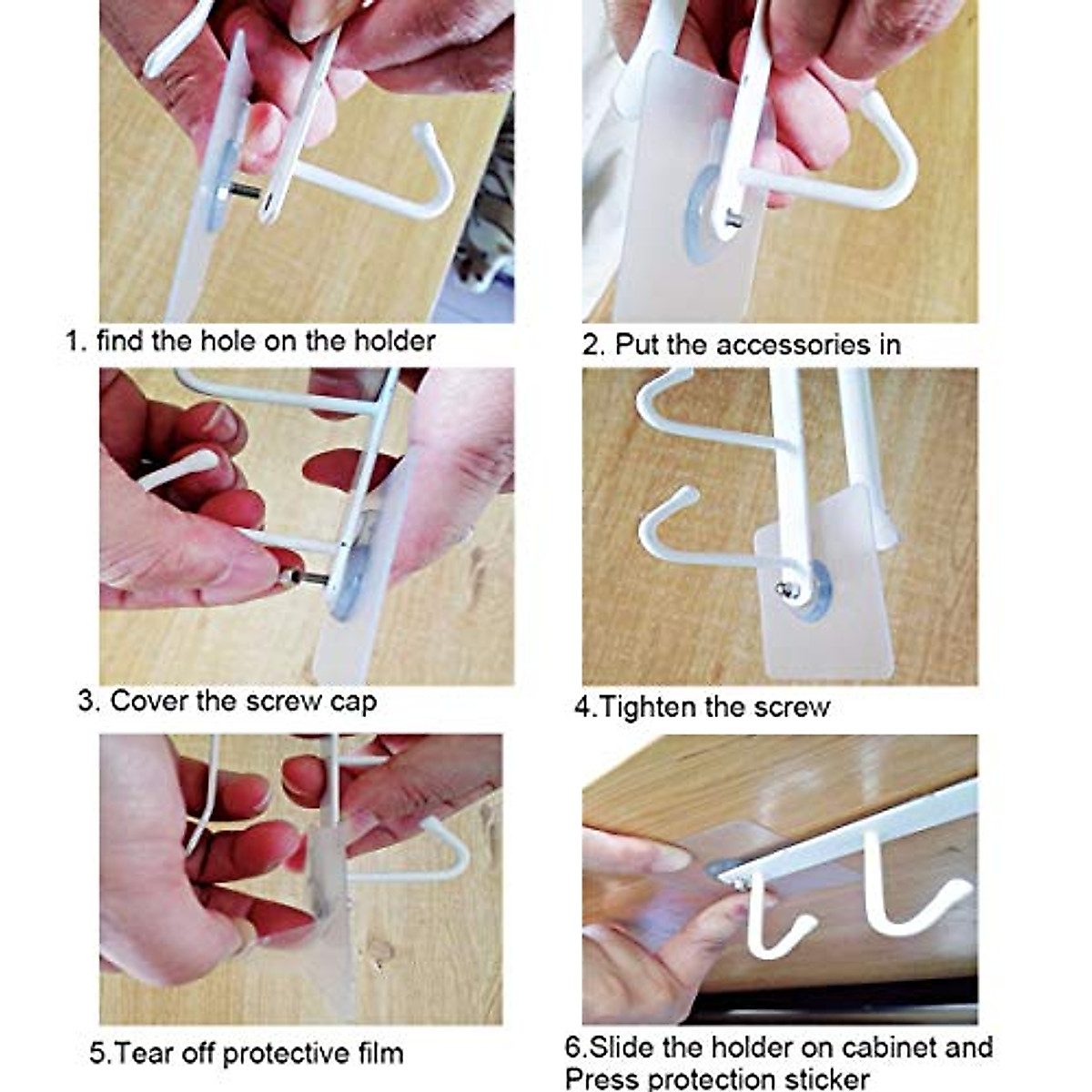 1. find the hole on the holder

2. Put the accessories in

3. Cover the screw cap

4.Tighten the screw

5.Tear off protective film

6.Slide the holder on cabinet and Press protection sticker