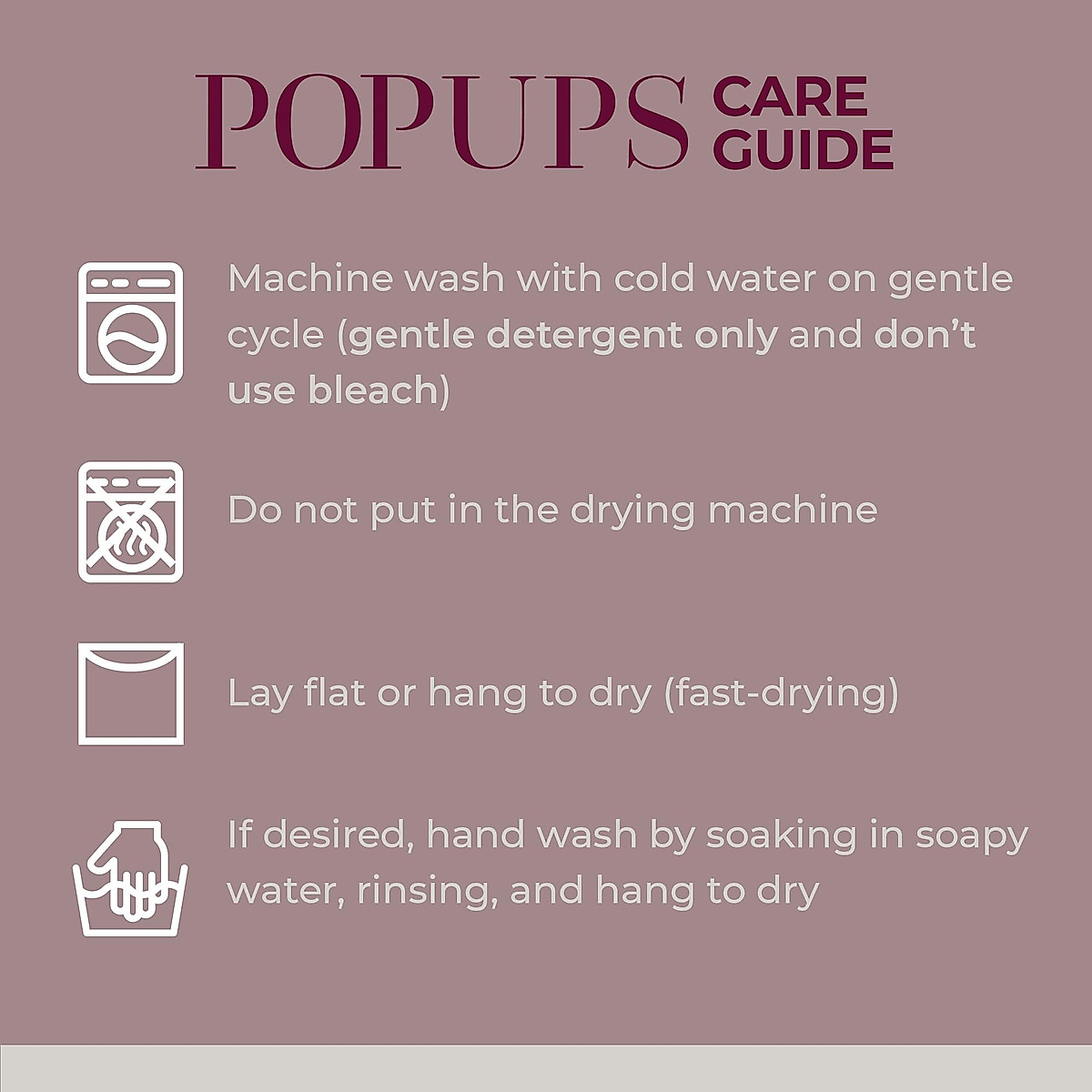 POPUPS CARE GUIDE

Machine wash with cold water on gentle cycle (gentle detergent only and don't use bleach)

Do not put in the drying machine

Lay flat or hang to dry (fast-drying)

If desired, hand wash by soaking in soapy water, rinsing, and hang to dry