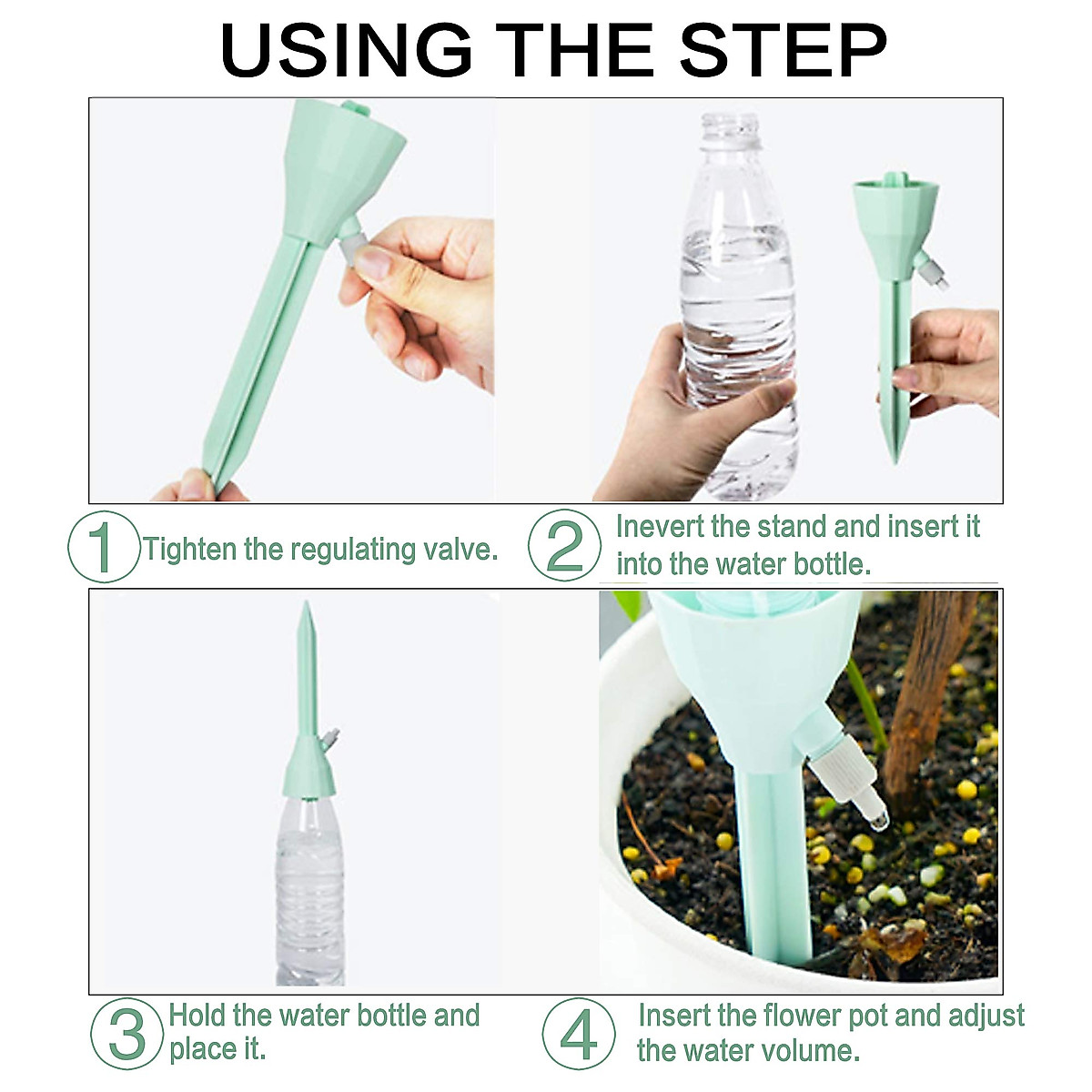 USING THE STEP

1 Tighten the regulating valve.

2 Inevert the stand and insert it into the water bottle.

3 Hold the water bottle and place it.

4 Insert the flower pot and adjust the water volume.