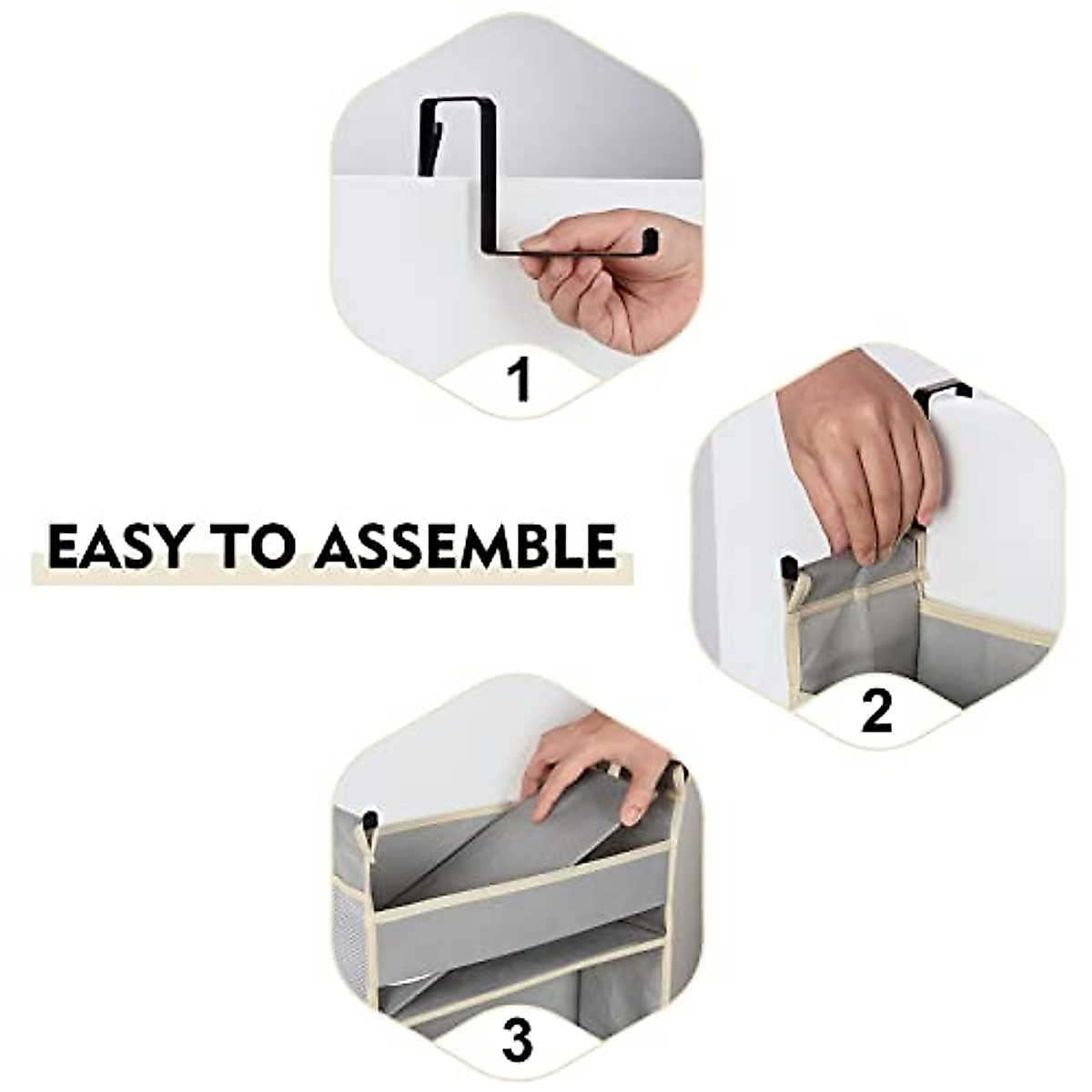 1

EASY TO ASSEMBLE

2

3