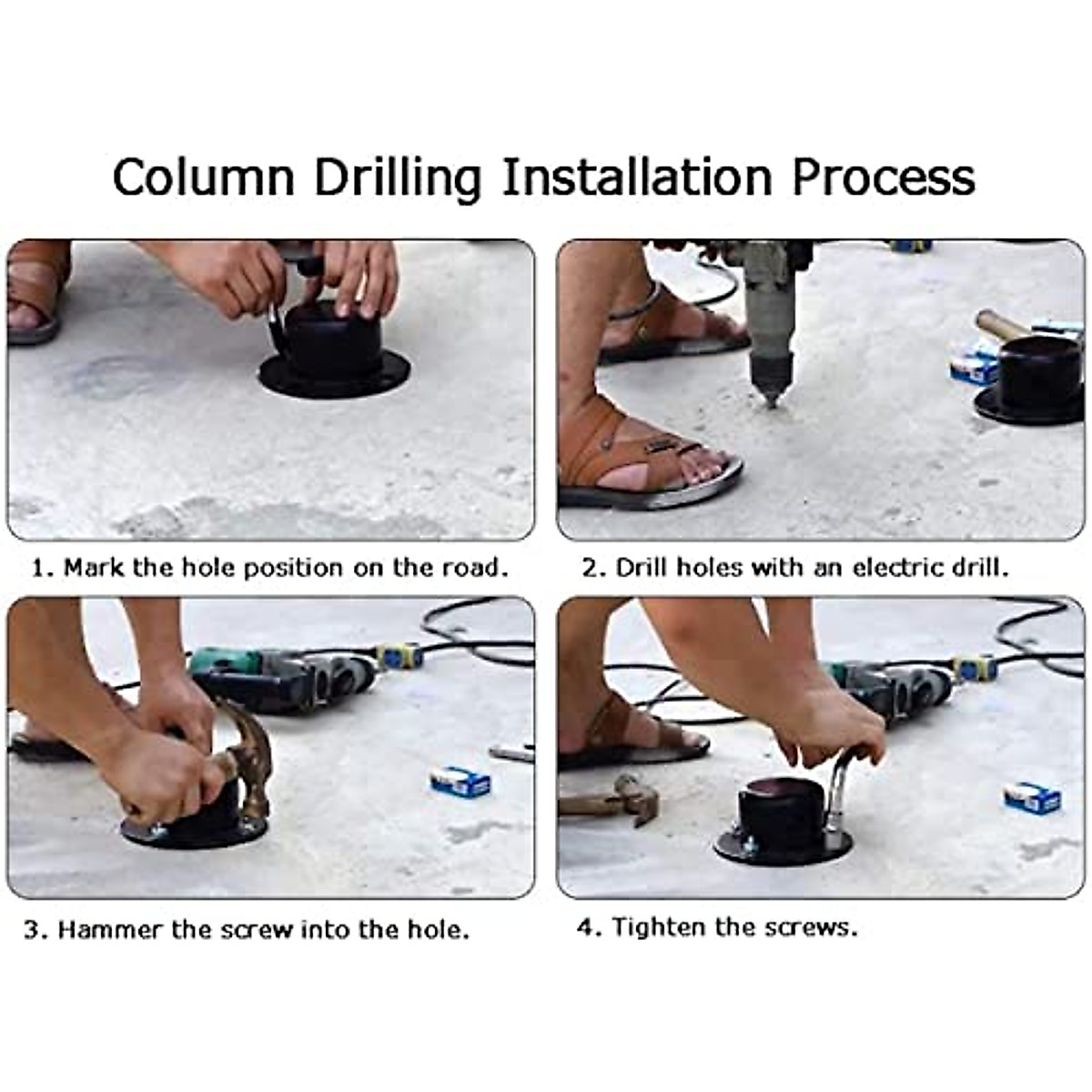 Column Drilling Installation Process

1. Mark the hole position on the road.

2. Drill holes with an electric drill.

3. Hammer the screw into the hole.

4. Tighten the screws.