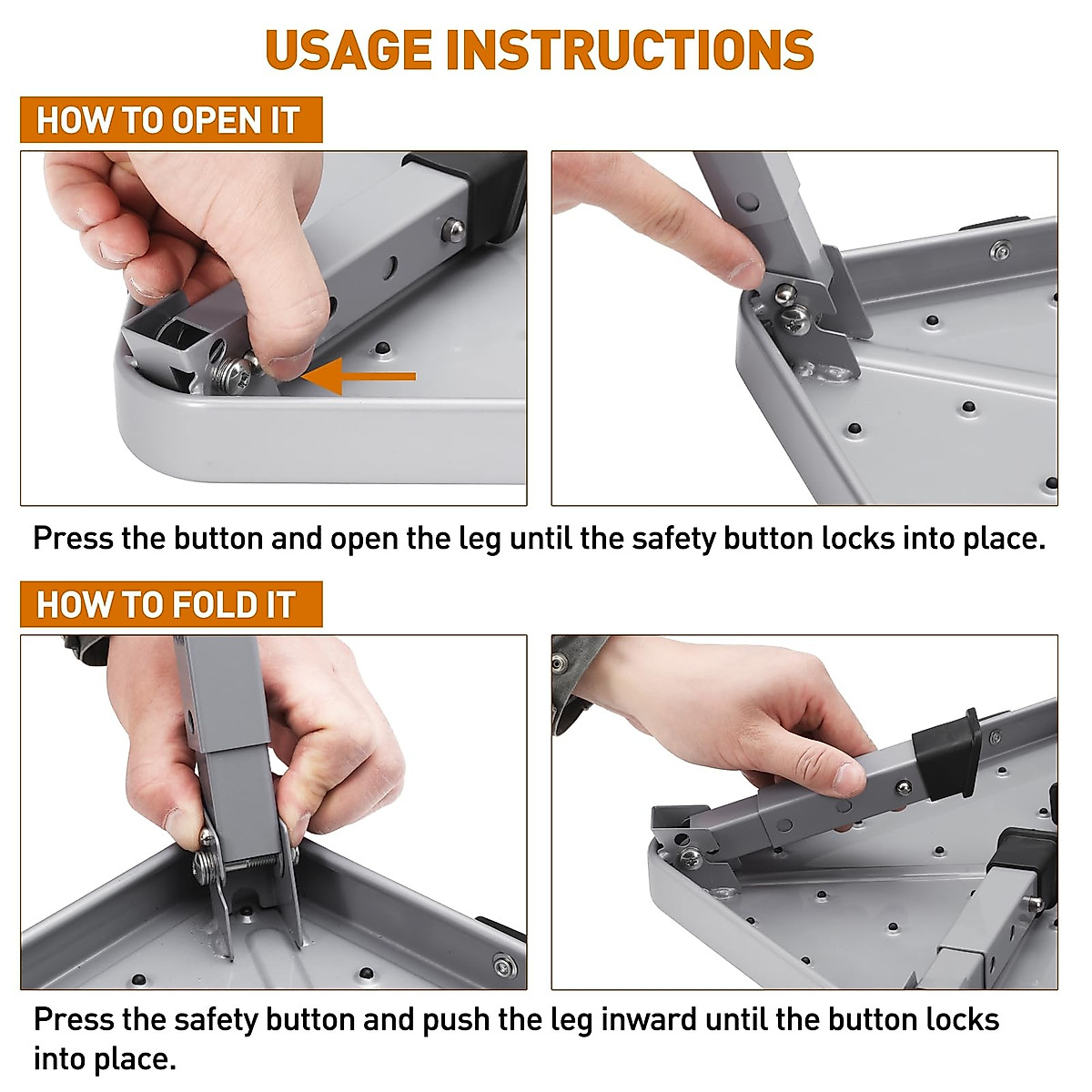 USAGE INSTRUCTIONS

HOW TO OPEN IT

Press the button and open the leg until the safety button locks into place.

HOW TO FOLD IT

Press the safety button and push the leg inward until the button locks into place.