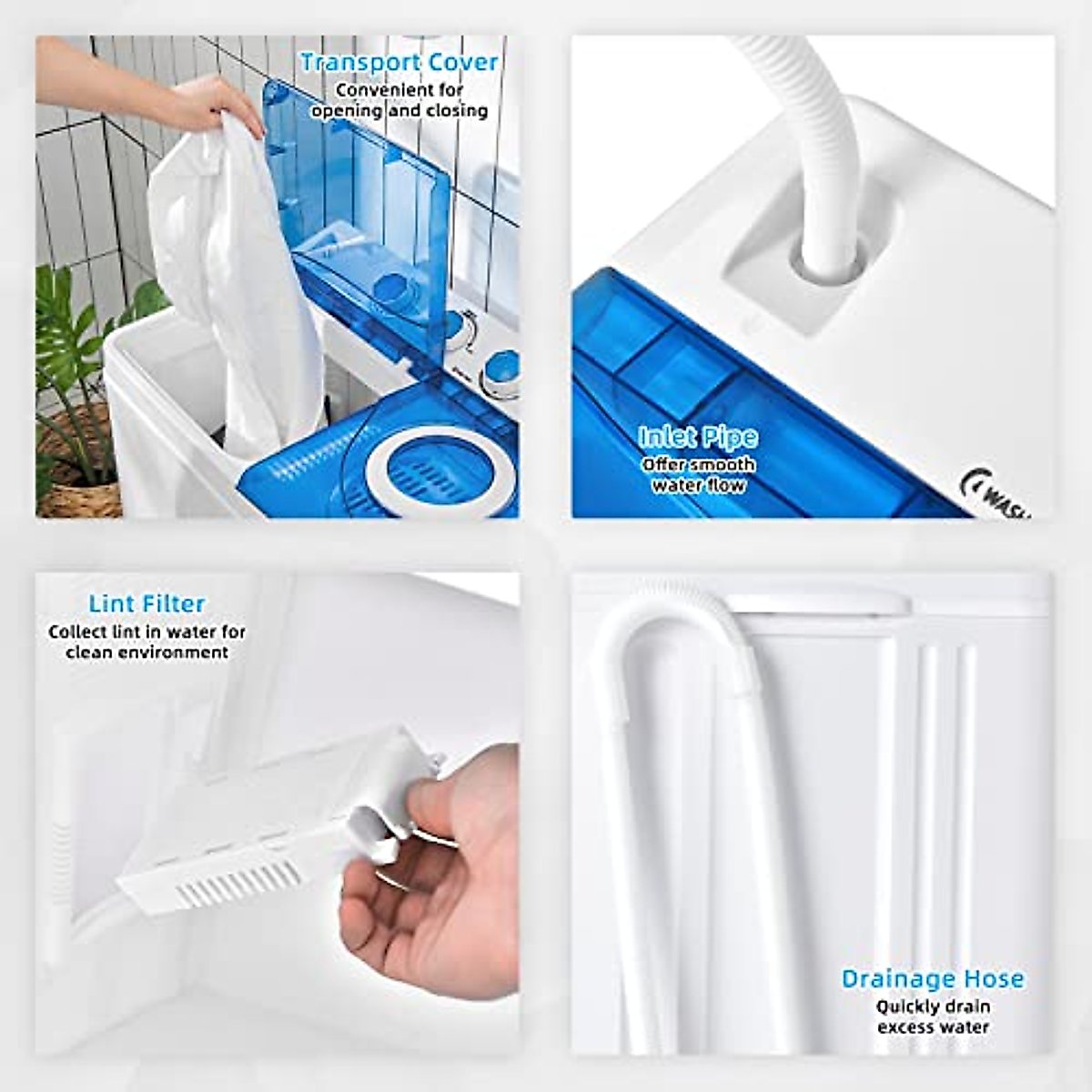 Transport Cover
Convenient for opening and closing

Inlet Pipe
Offer smooth water flow

WASH

Lint Filter
Collect lint in water for clean environment

Drainage Hose
Quickly drain excess water