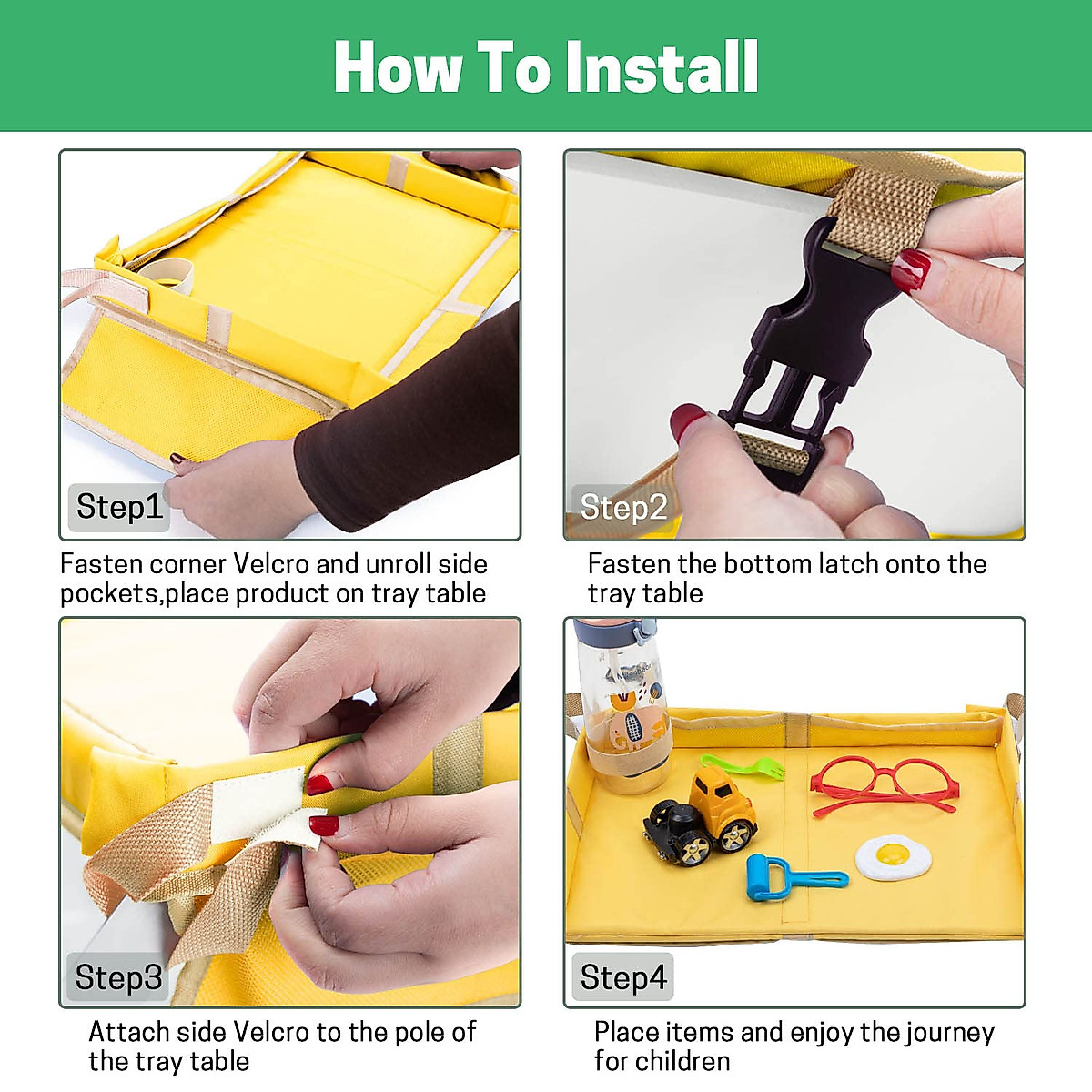 How To Install

Step1

Fasten corner Velcro and unroll side pockets,place product on tray table

Step2

Fasten the bottom latch onto the tray table

Step3

Attach side Velcro to the pole of the tray table

Step4

Place items and enjoy the journey for children