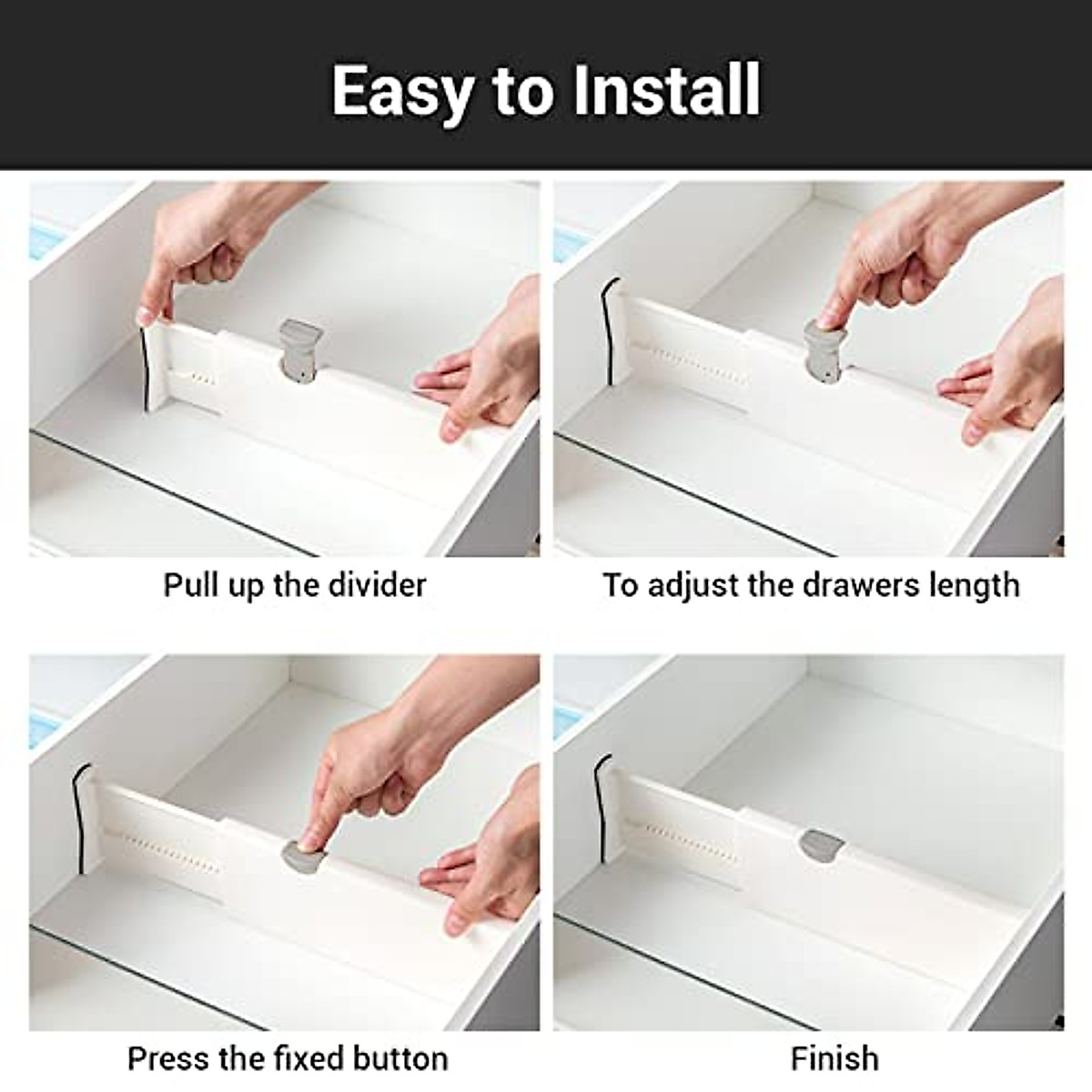 Easy to Install

Pull up the divider

To adjust the drawers length

Press the fixed button

Finish