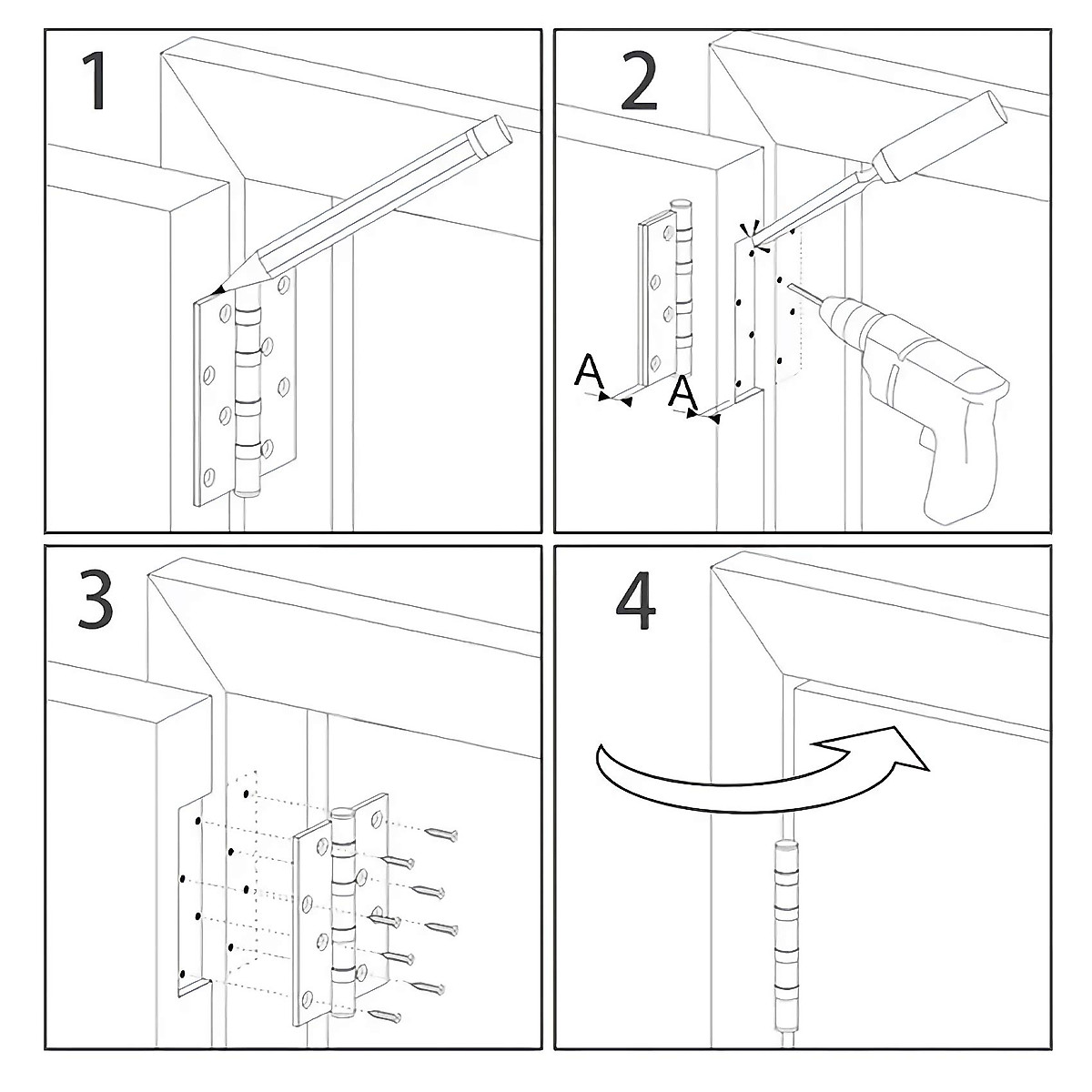 1

2

A

A

3

4