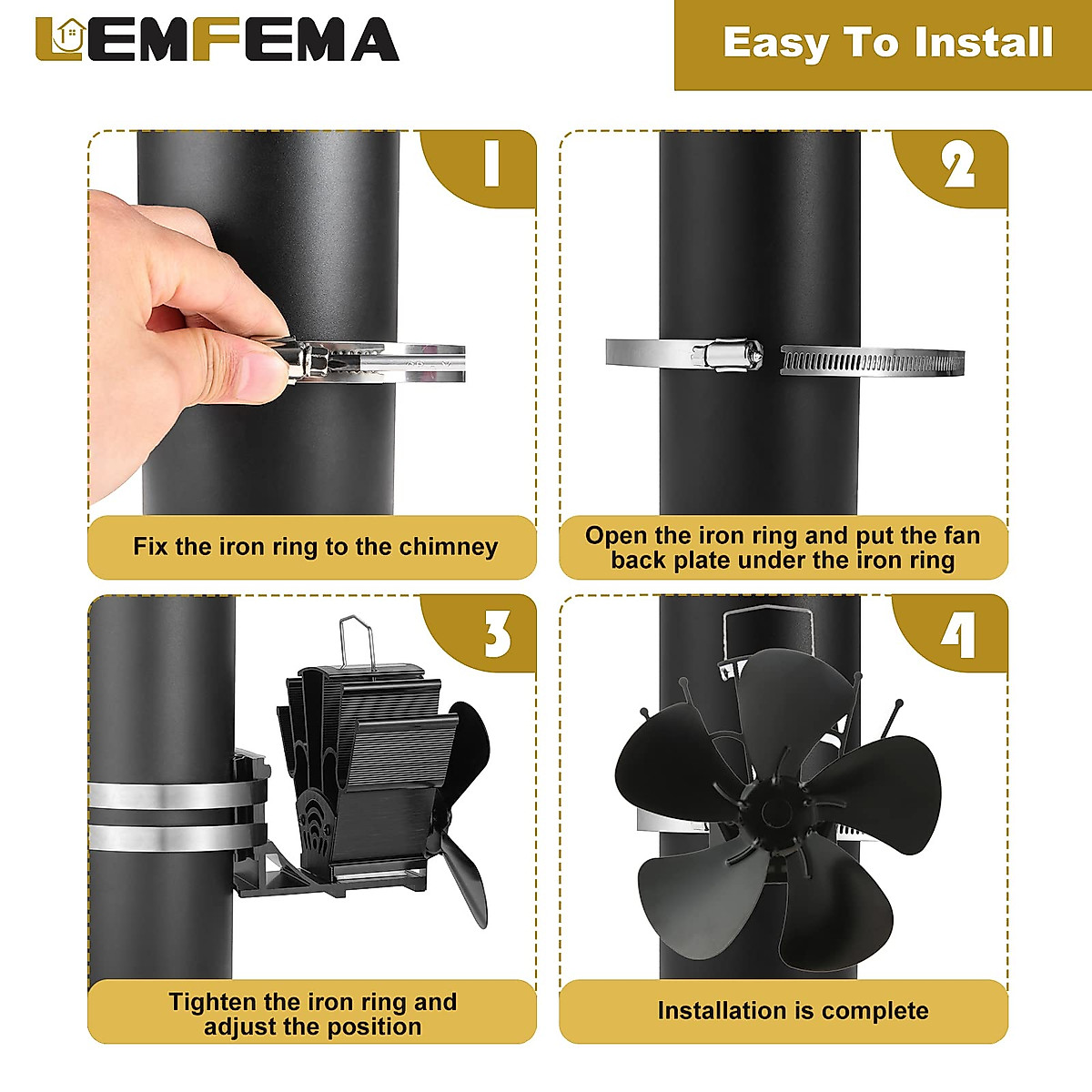 LEMFEMA

Easy To Install

1

Fix the iron ring to the chimney

2

Open the iron ring and put the fan back plate under the iron ring

3

Tighten the iron ring and adjust the position

4

Installation is complete