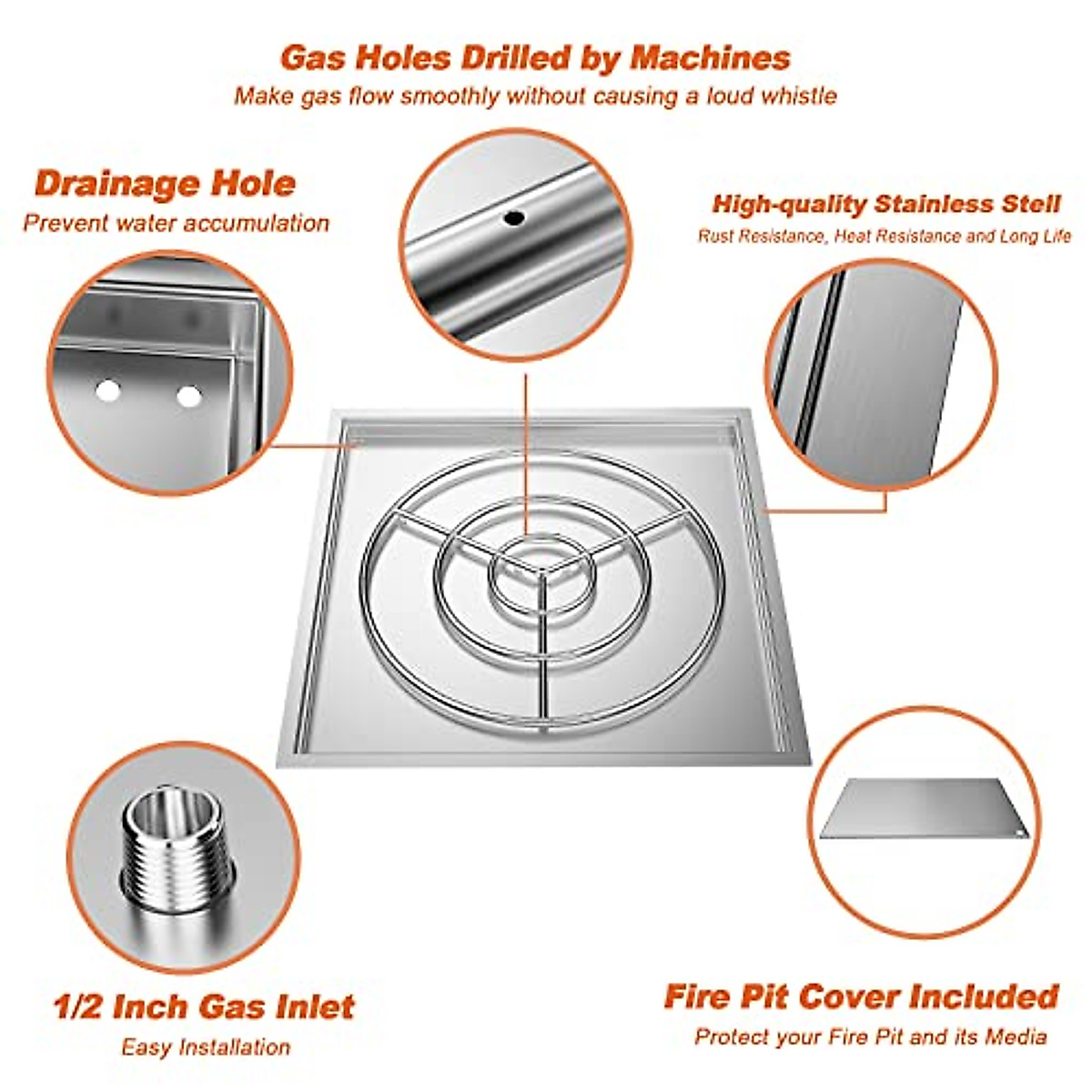 Gas Holes Drilled by Machines
Make gas flow smoothly without causing a loud whistle

Drainage Hole
Prevent water accumulation

High-quality Stainless Stell
Rust Resistance, Heat Resistance and Long Life

1/2 Inch Gas Inlet
Easy Installation

Fire Pit Cover Included
Protect your Fire Pit and its Media