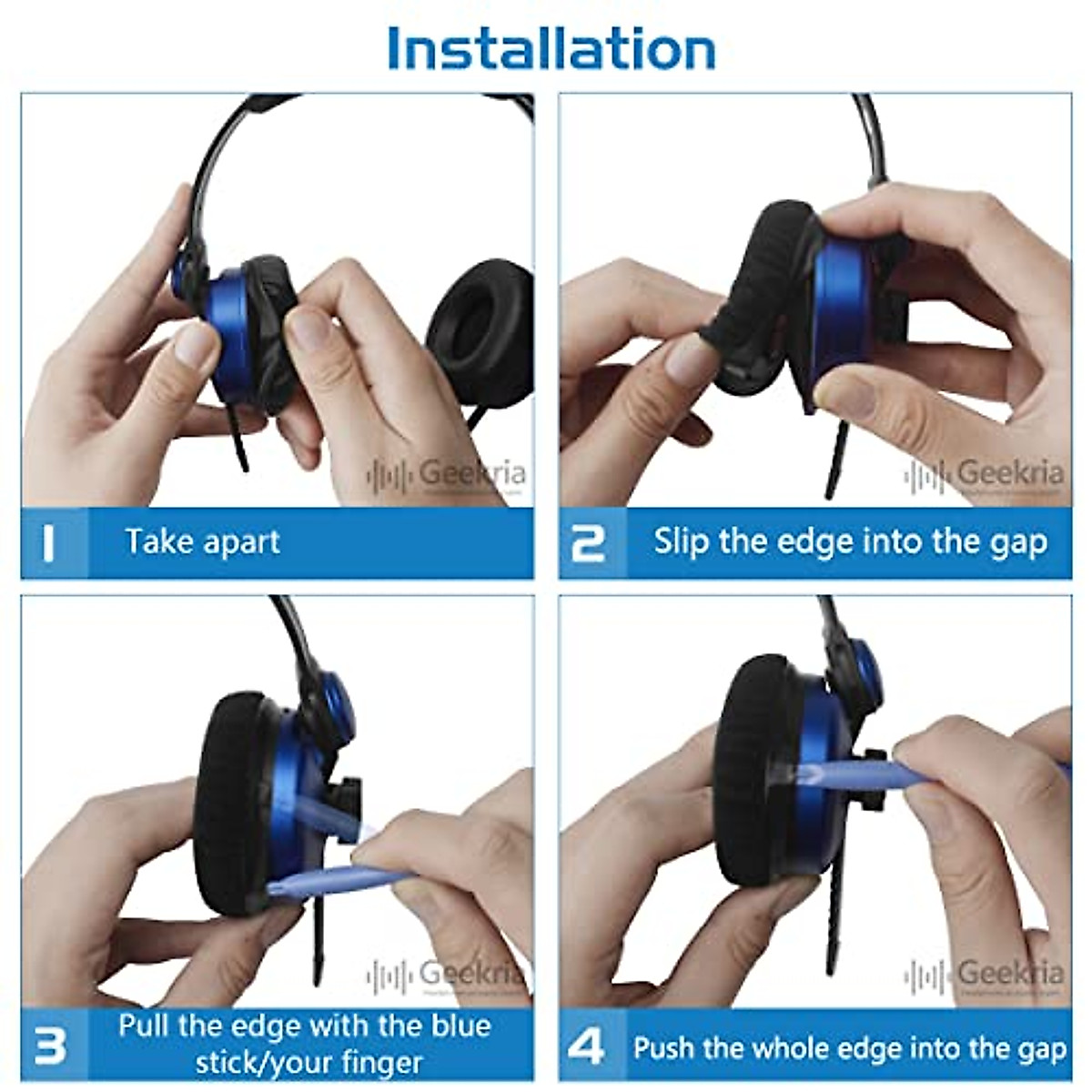 Installation

Geekria

1 Take apart

Geekria

2 Slip the edge into the gap

Geekria

3 Pull the edge with the blue stick/your finger

Geekria

4 Push the whole edge into the gap