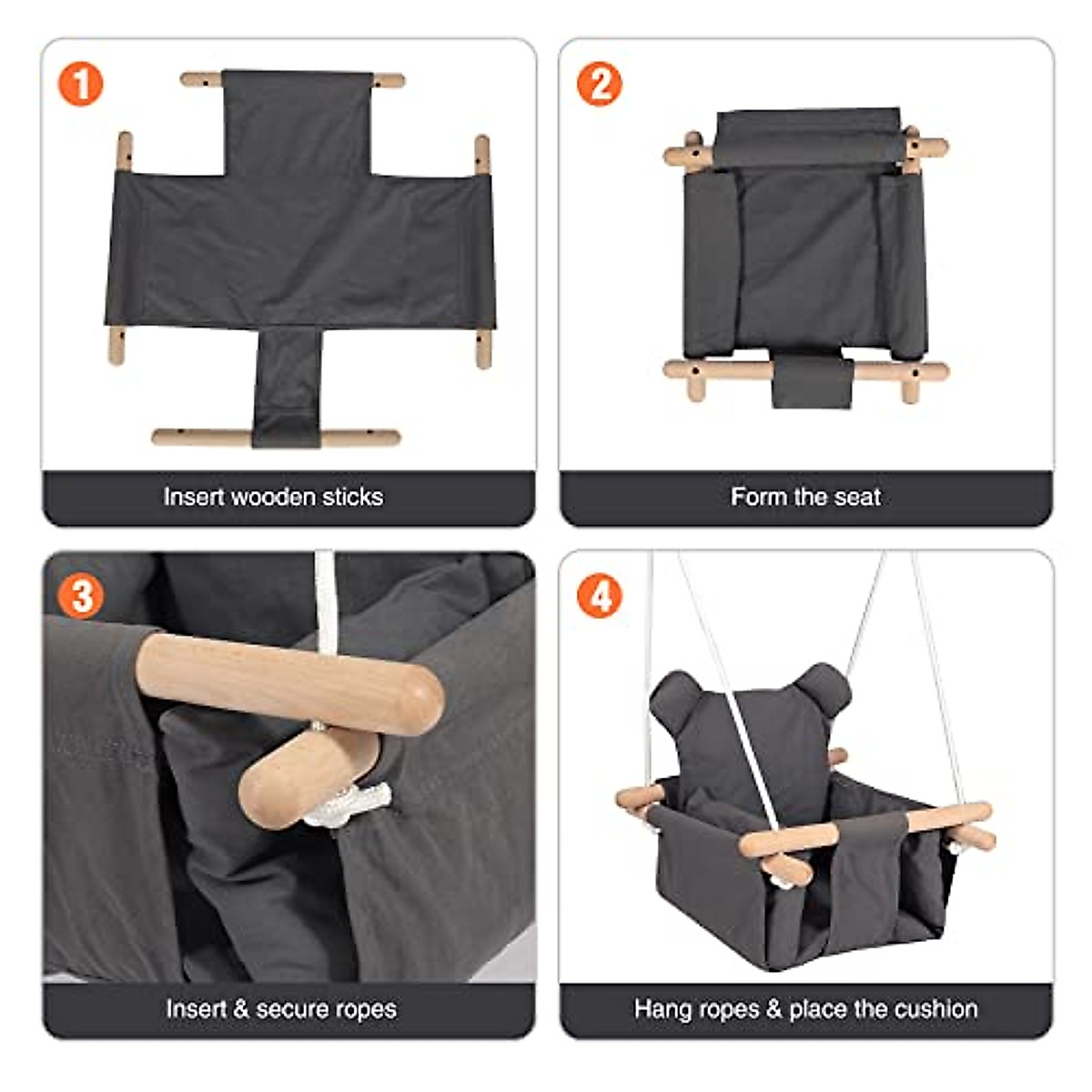 1

Insert wooden sticks

2

Form the seat

3

Insert & secure ropes

4

Hang ropes & place the cushion