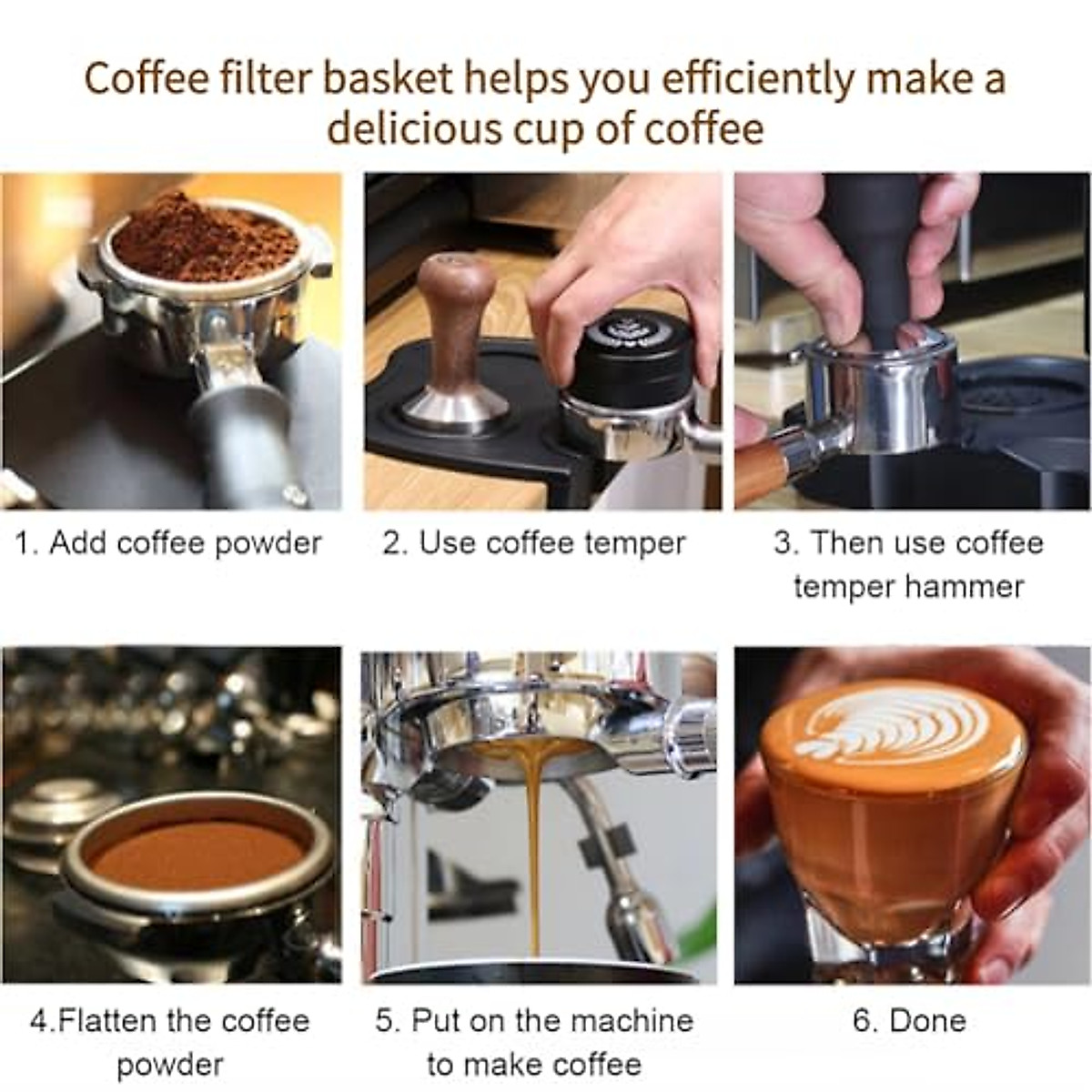 Coffee filter basket helps you efficiently make a delicious cup of coffee

1. Add coffee powder

2. Use coffee temper

3. Then use coffee temper hammer

4.Flatten the coffee powder

5. Put on the machine to make coffee

6. Done