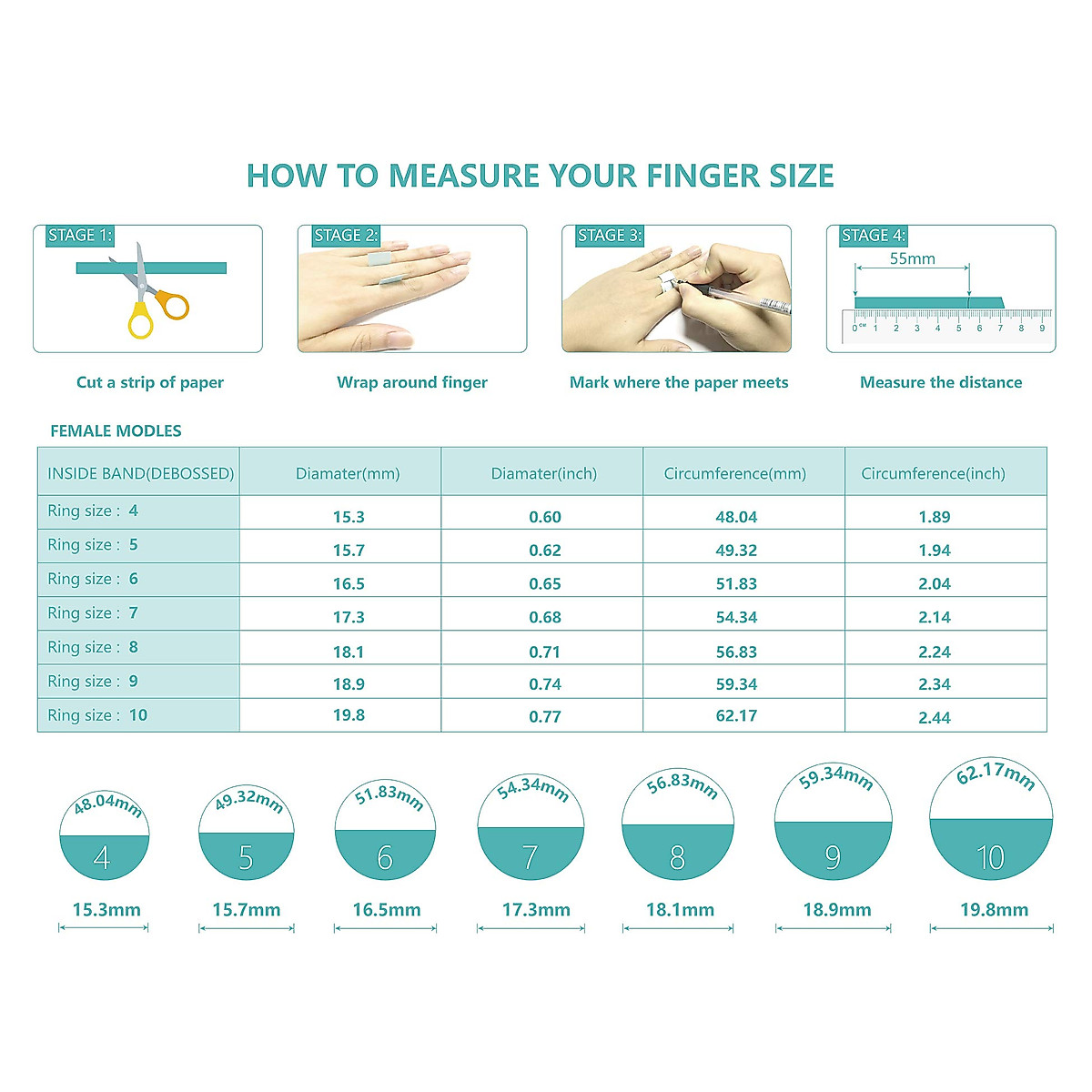 HOW TO MEASURE YOUR FINGER SIZE

STAGE 1:

Cut a strip of paper

STAGE 2:

Wrap around finger

STAGE 3:

Mark where the paper meets

STAGE 4:

55mm

0 cm 1 2 3 4 5 6 7 8 9

Measure the distance

FEMALE MODLES

| INSIDE BAND(DEBOSSED) | Diamater(mm) | Diamater(inch) | Circumference(mm) | Circumference(inch) |
|---|---|---|---|---|
| Ring size : 4 | 15.3 | 0.60 | 48.04 | 1.89 |
| Ring size : 5 | 15.7 | 0.62 | 49.32 | 1.94 |
| Ring size : 6 | 16.5 | 0.65 | 51.83 | 2.04 |
| Ring size : 7 | 17.3 | 0.68 | 54.34 | 2.14 |
| Ring size : 8 | 18.1 | 0.71 | 56.83 | 2.24 |
| Ring size : 9 | 18.9 | 0.74 | 59.34 | 2.34 |
| Ring size : 10 | 19.8 | 0.77 | 62.17 | 2.44 |

48.04mm
4
15.3mm

49.32mm
5
15.7mm

51.83mm
6
16.5mm

54.34mm
7
17.3mm

56.83mm
8
18.1mm

59.34mm
9
18.9mm

62.17mm
10
19.8mm