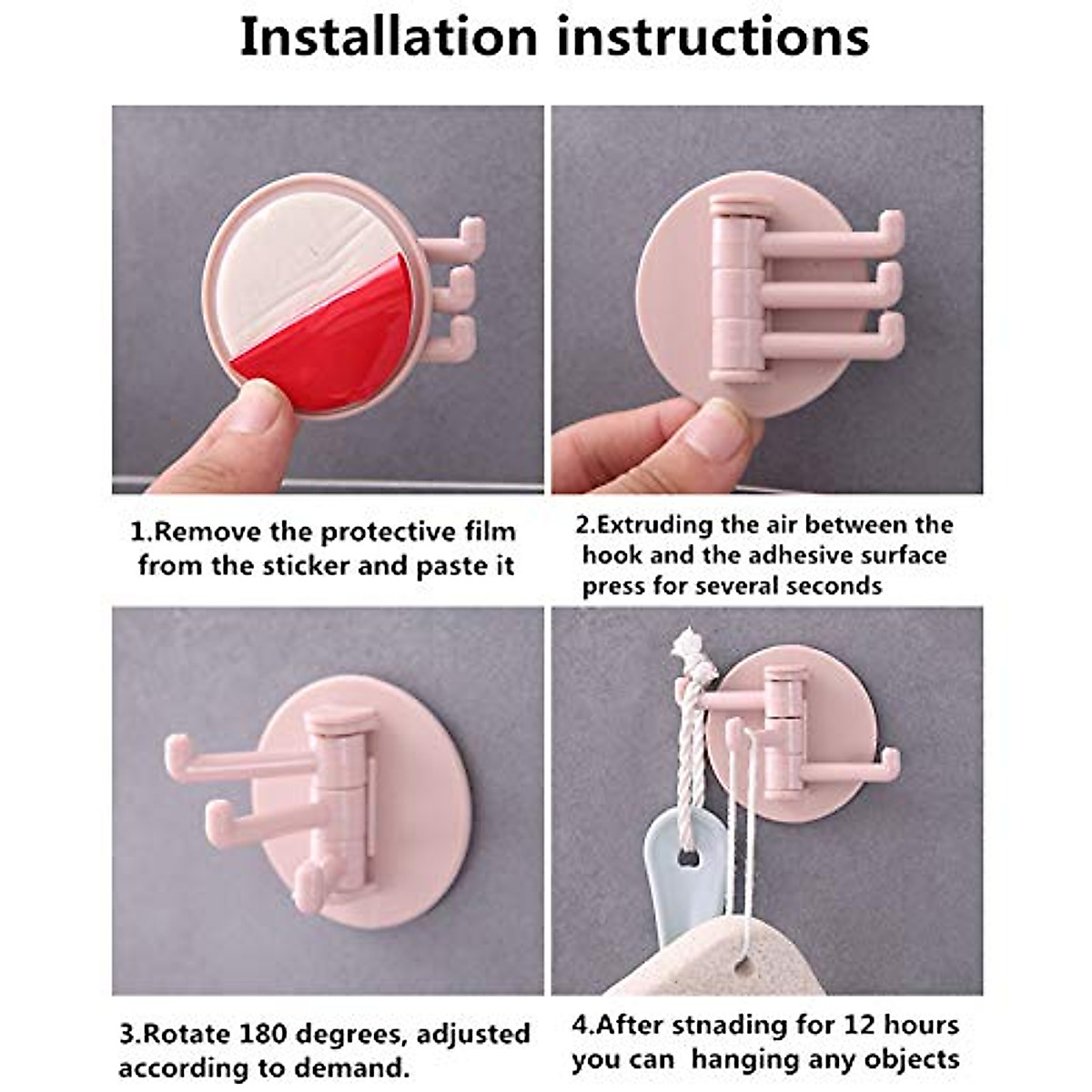 Installation instructions

1.Remove the protective film from the sticker and paste it

2.Extruding the air between the hook and the adhesive surface press for several seconds

3.Rotate 180 degrees, adjusted according to demand.

4.After stnading for 12 hours you can hanging any objects