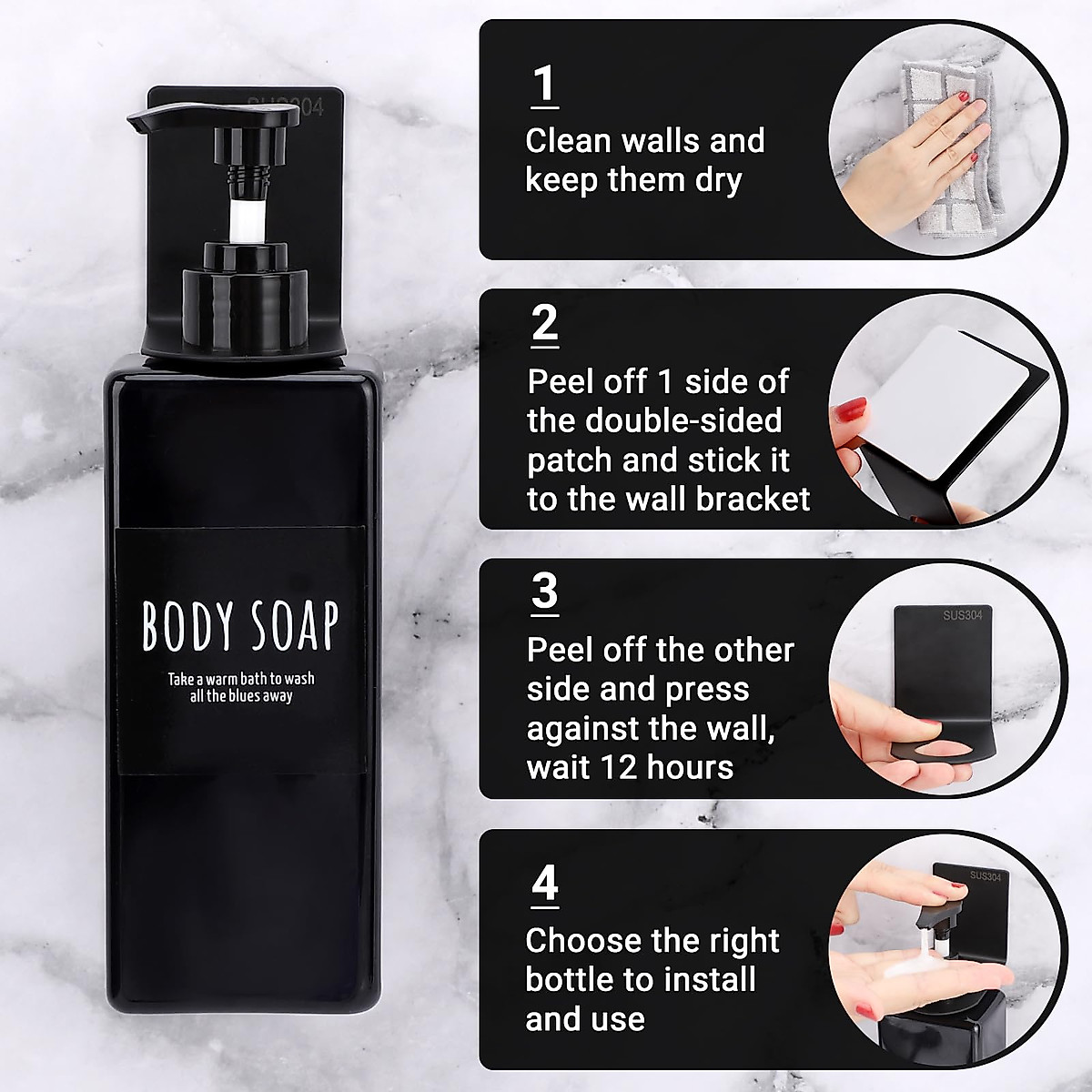 SUS304

BODY SOAP

Take a warm bath to wash all the blues away

1

Clean walls and keep them dry

2

Peel off 1 side of the double-sided patch and stick it to the wall bracket

3

Peel off the other side and press against the wall, wait 12 hours

SUS304

4

Choose the right bottle to install and use

SUS304