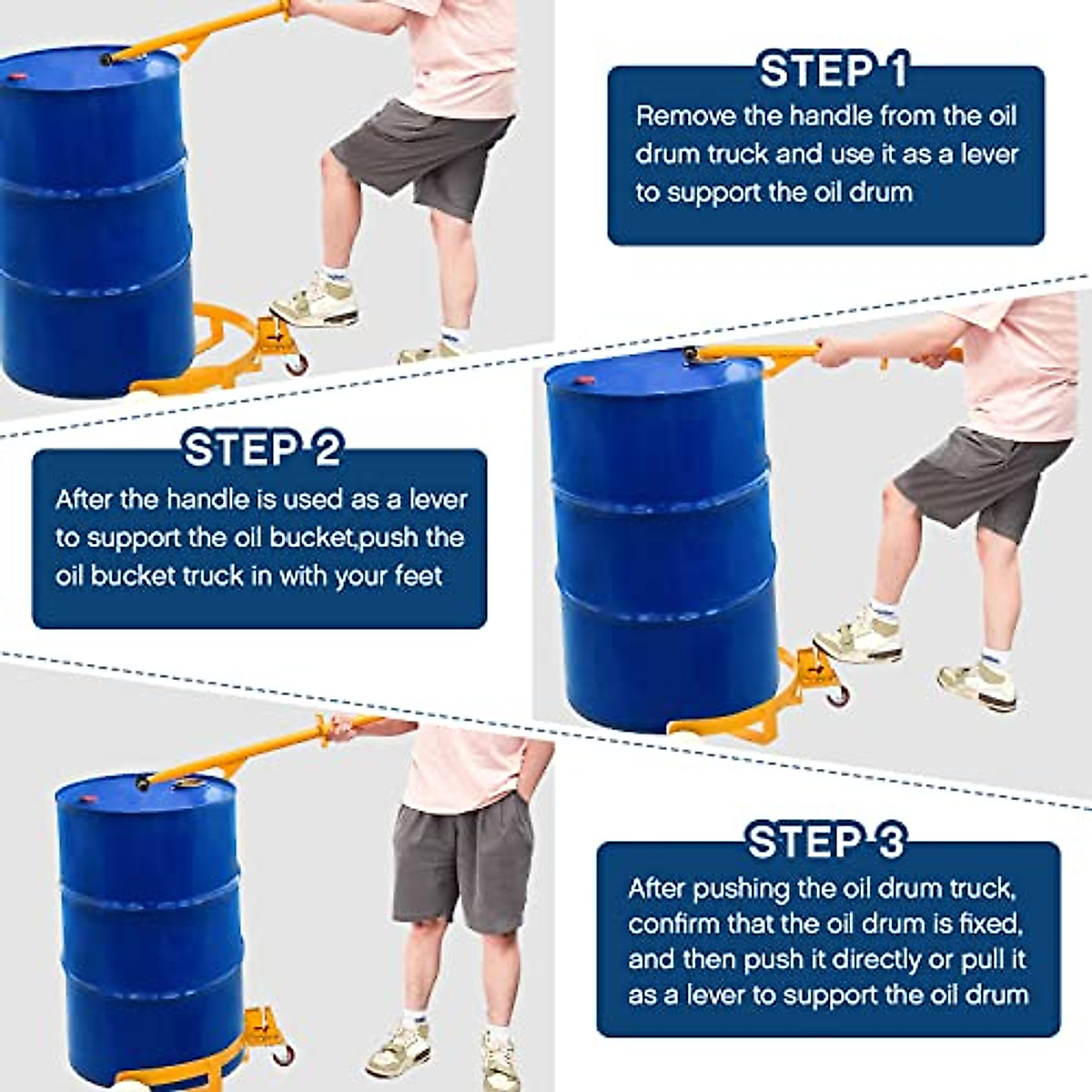 STEP 1
Remove the handle from the oil drum truck and use it as a lever to support the oil drum

STEP 2
After the handle is used as a lever to support the oil bucket,push the oil bucket truck in with your feet

STEP 3
After pushing the oil drum truck, confirm that the oil drum is fixed, and then push it directly or pull it as a lever to support the oil drum