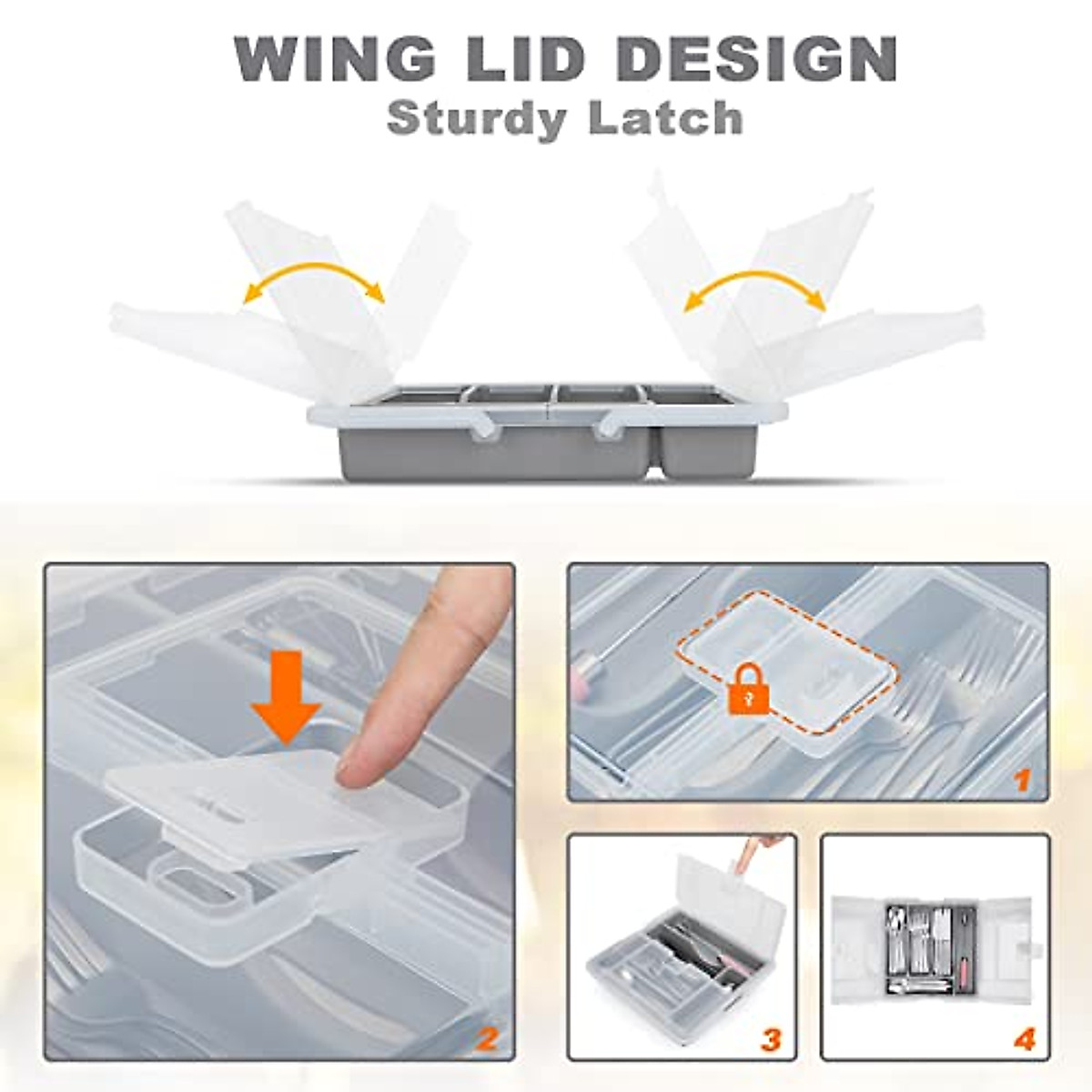 WING LID DESIGN
Sturdy Latch

2

1

3

4