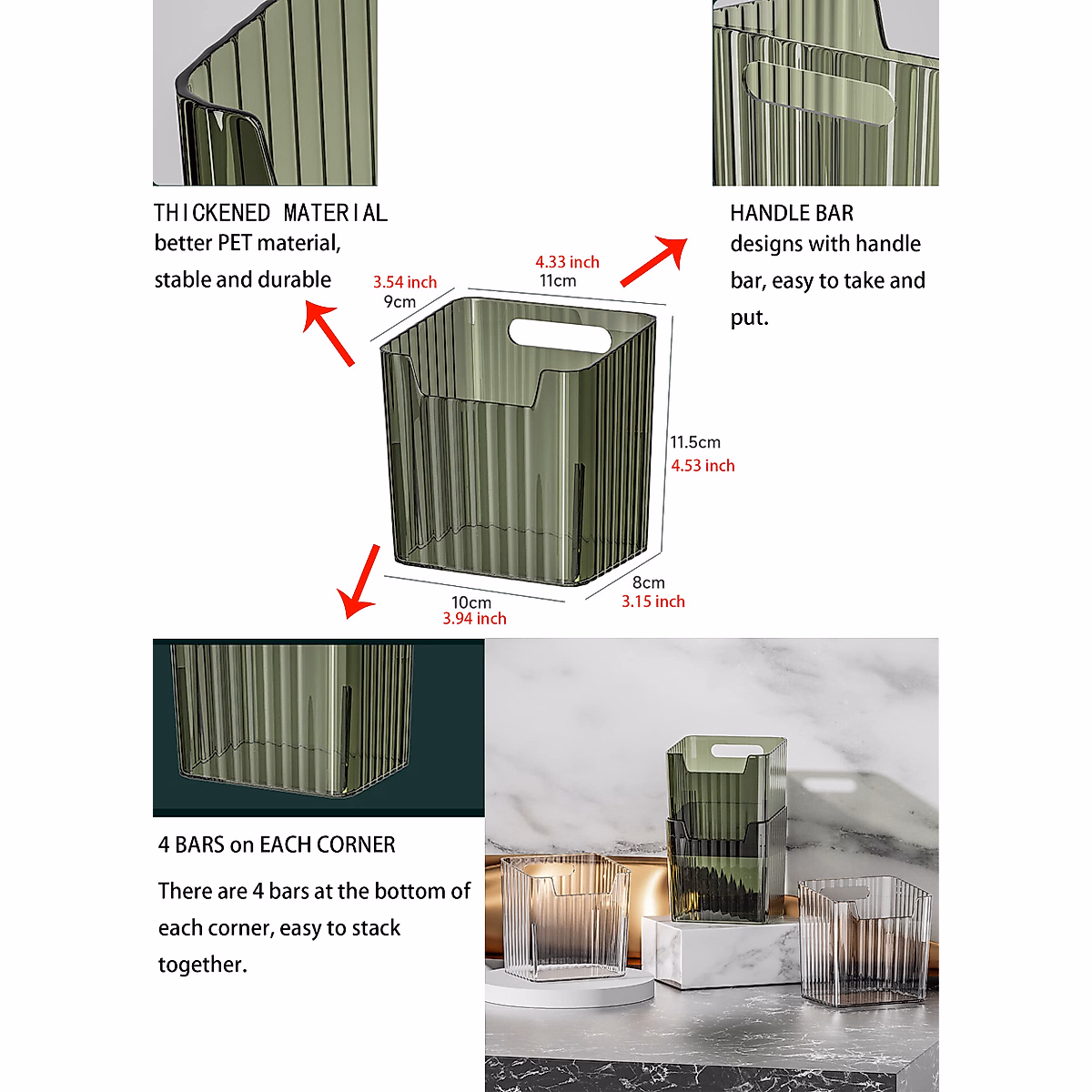 THICKENED MATERIAL
better PET material,
stable and durable

HANDLE BAR
designs with handle bar, easy to take and put.

3.54 inch
9cm

4.33 inch
11cm

11.5cm
4.53 inch

8cm
3.15 inch

10cm
3.94 inch

4 BARS on EACH CORNER
There are 4 bars at the bottom of each corner, easy to stack together.