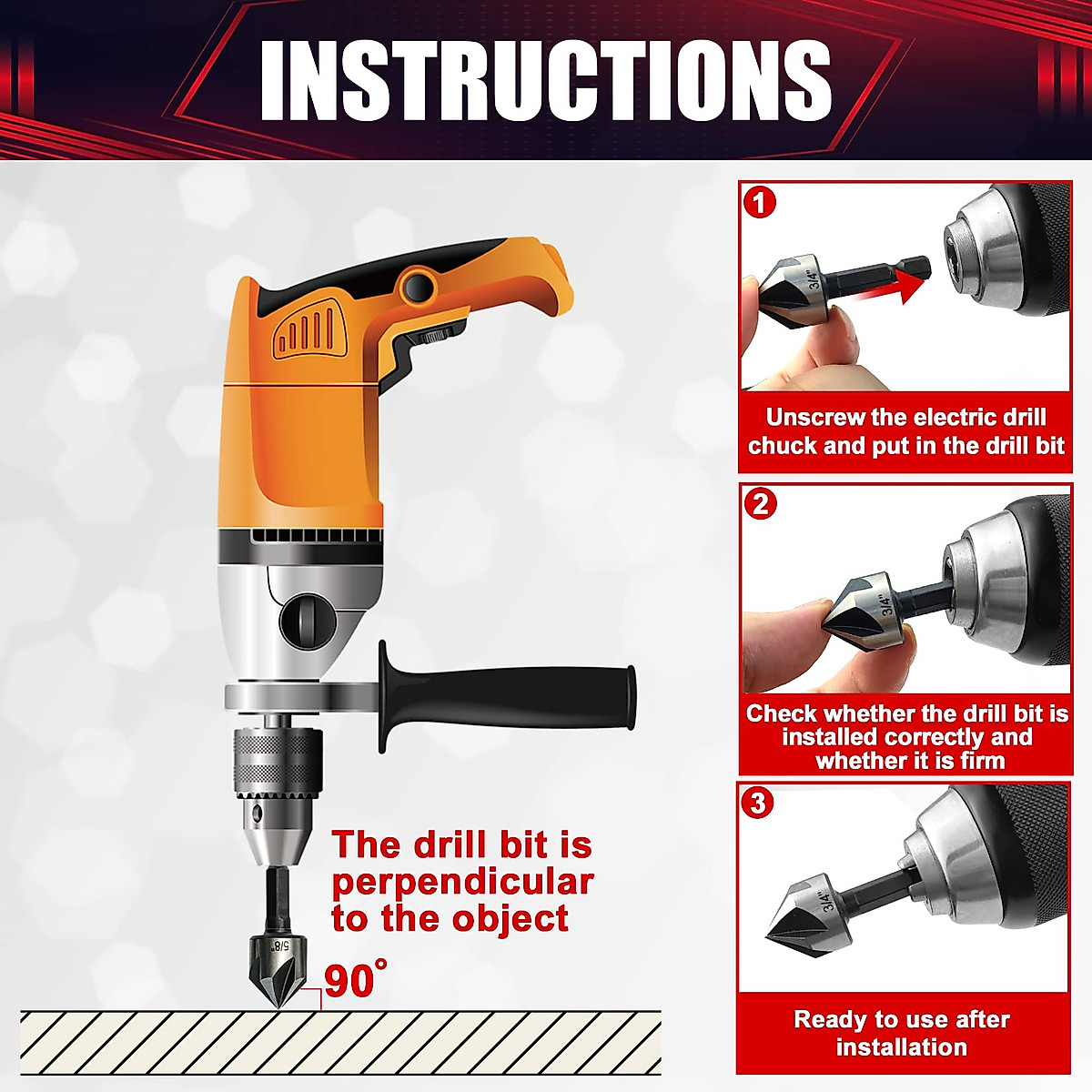 INSTRUCTIONS

The drill bit is perpendicular to the object

5/8"

90°

1

3/4"

Unscrew the electric drill chuck and put in the drill bit

2

3/4"

Check whether the drill bit is installed correctly and whether it is firm

3

3/4"

Ready to use after installation