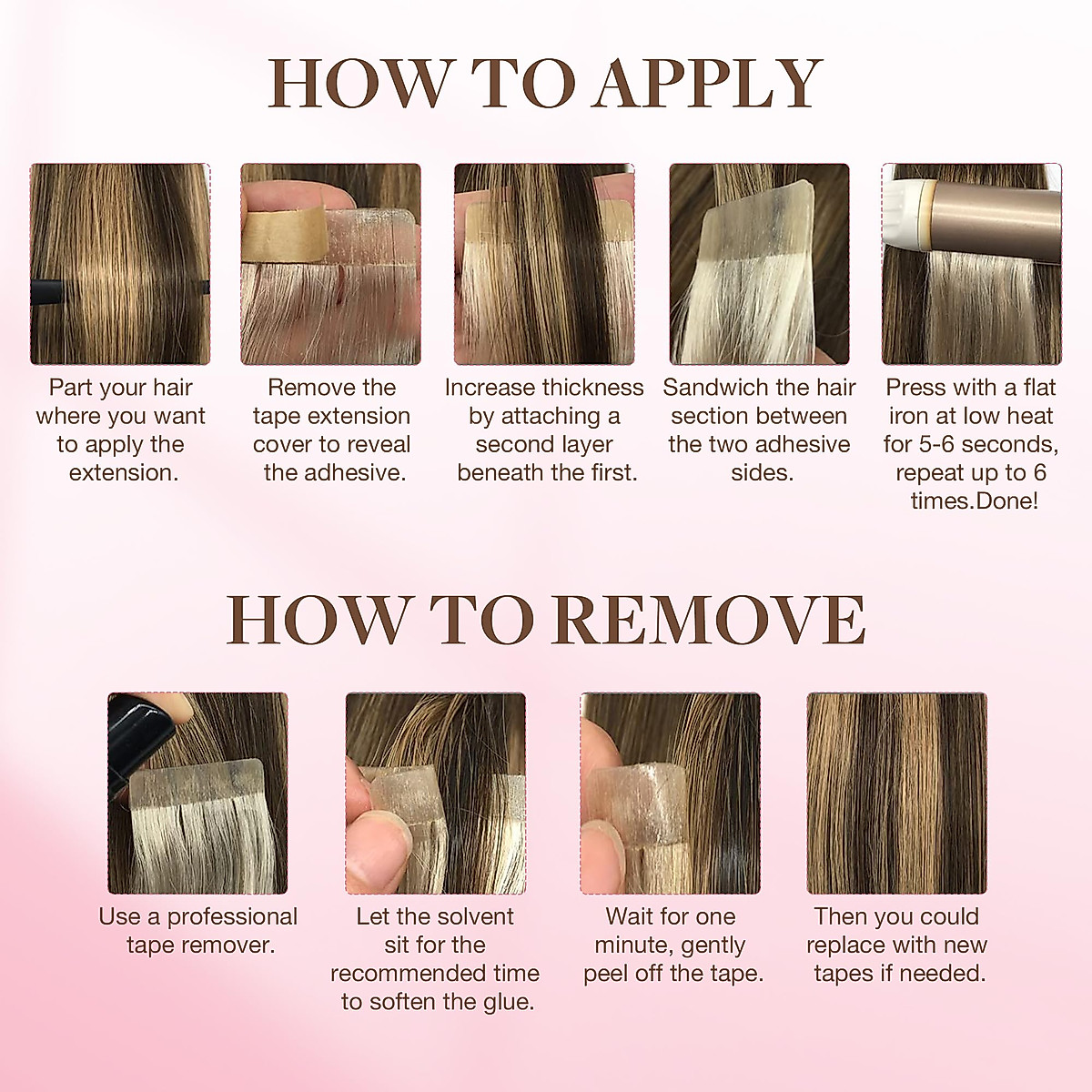 HOW TO APPLY

Part your hair where you want to apply the extension.

Remove the tape extension cover to reveal the adhesive.

Increase thickness by attaching a second layer beneath the first.

Sandwich the hair section between the two adhesive sides.

Press with a flat iron at low heat for 5-6 seconds, repeat up to 6 times.Done!

HOW TO REMOVE

Use a professional tape remover.

Let the solvent sit for the recommended time to soften the glue.

Wait for one minute, gently peel off the tape.

Then you could replace with new tapes if needed.