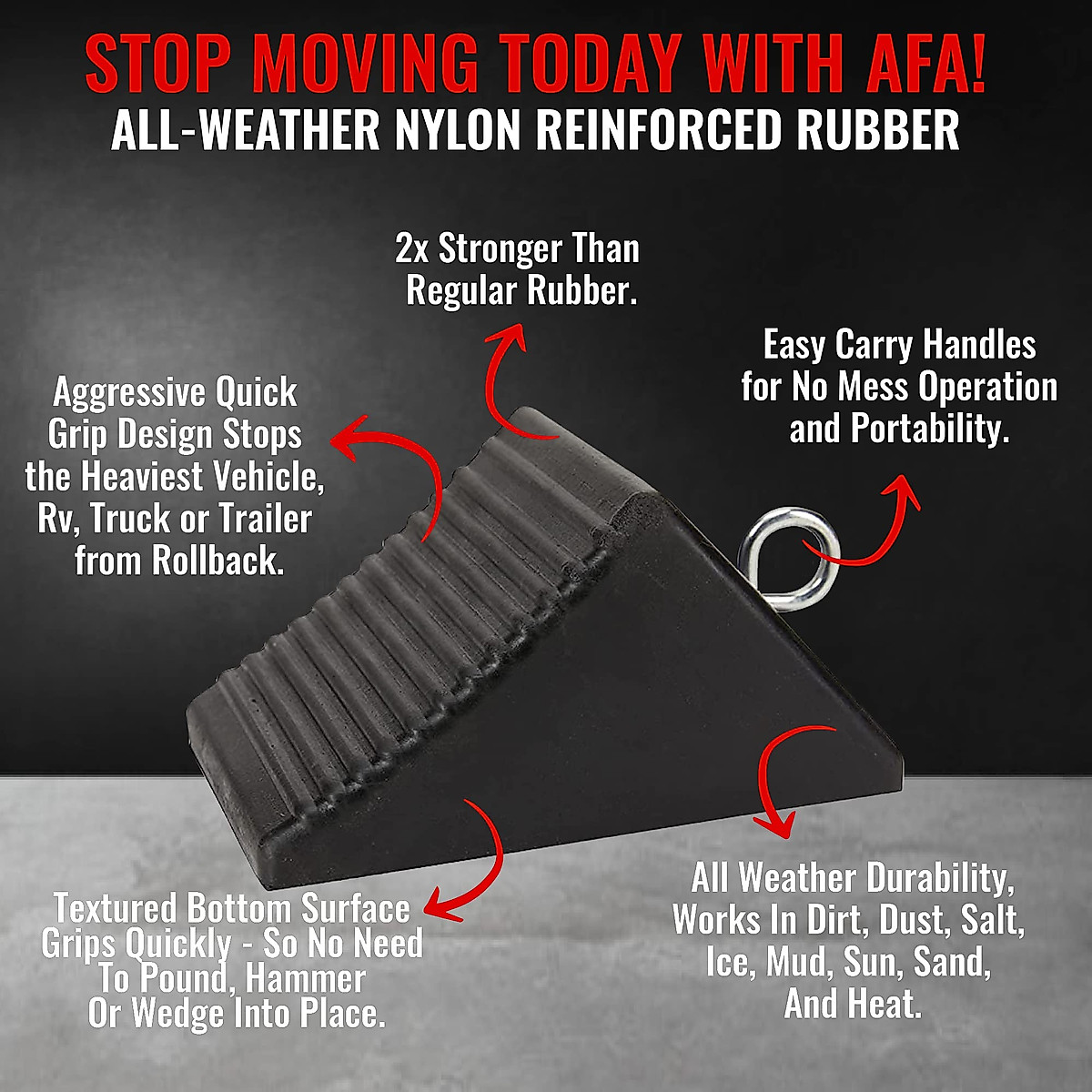 STOP MOVING TODAY WITH AFA!
ALL-WEATHER NYLON REINFORCED RUBBER

2x Stronger Than Regular Rubber.

Aggressive Quick Grip Design Stops the Heaviest Vehicle, Rv, Truck or Trailer from Rollback.

Easy Carry Handles for No Mess Operation and Portability.

Textured Bottom Surface Grips Quickly - So No Need To Pound, Hammer Or Wedge Into Place.

All Weather Durability, Works In Dirt, Dust, Salt, Ice, Mud, Sun, Sand, And Heat.