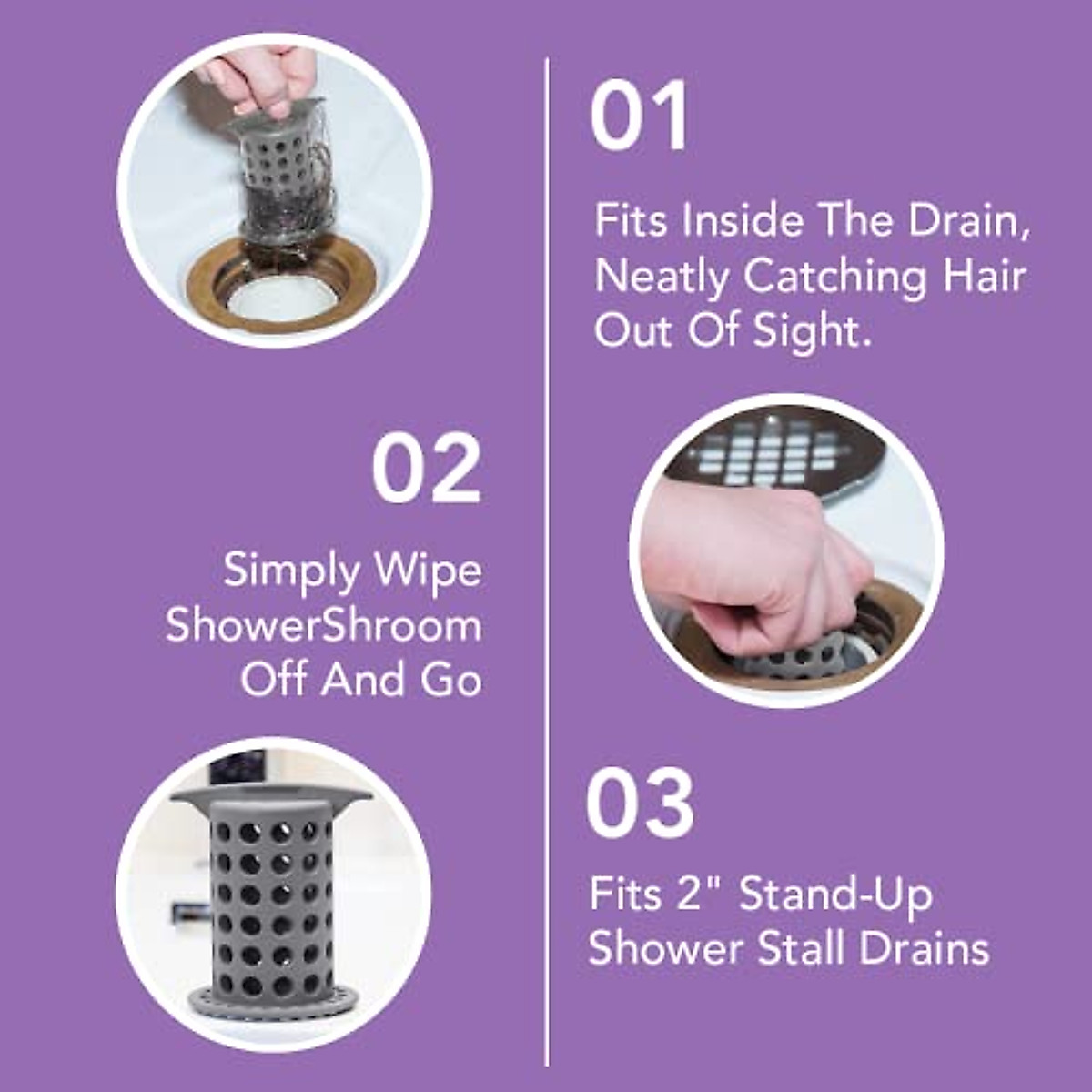 01

Fits Inside The Drain, Neatly Catching Hair Out Of Sight.

02

Simply Wipe ShowerShroom Off And Go

03

Fits 2" Stand-Up Shower Stall Drains